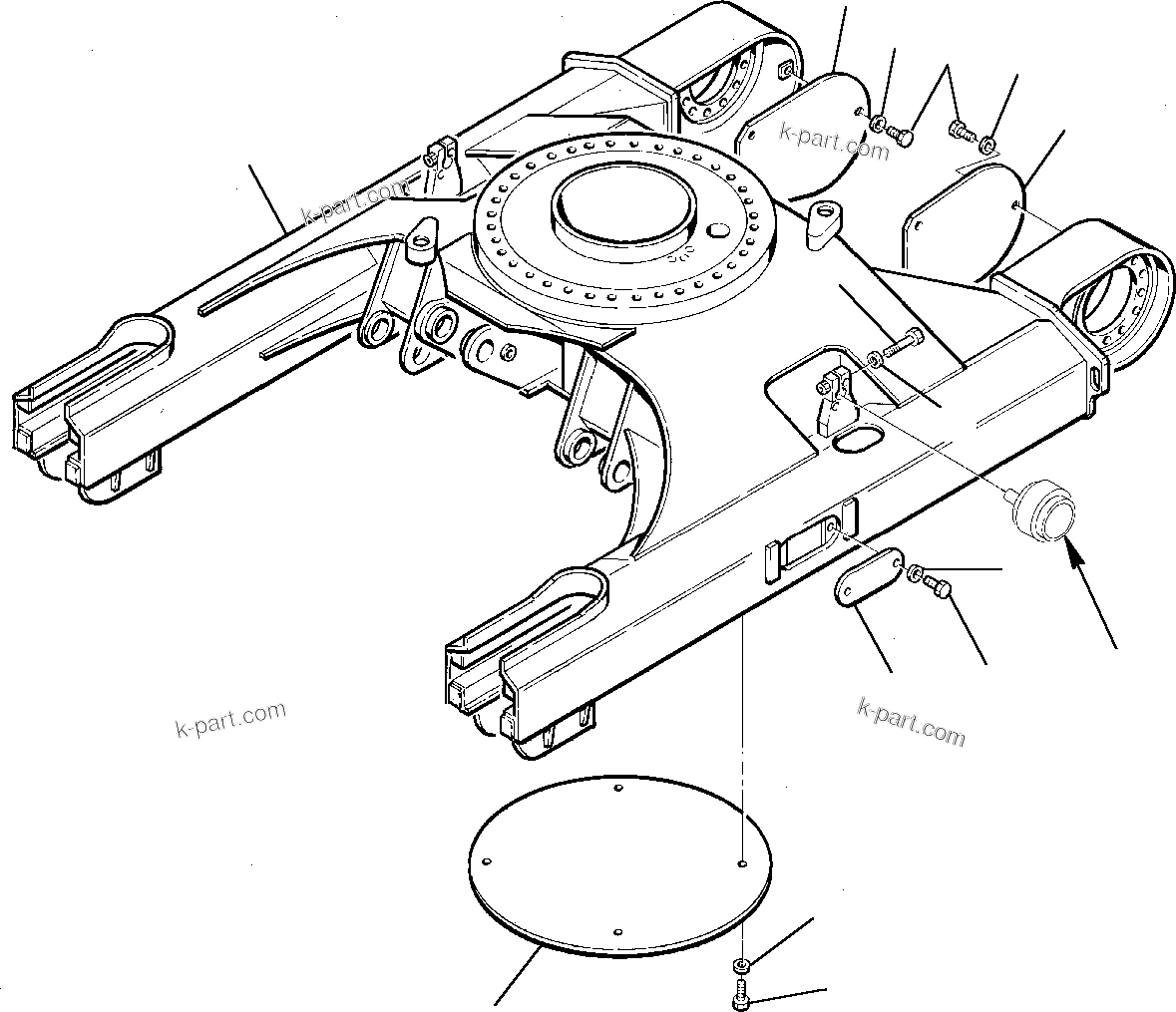 k-part.com
k-part.com
k-part.com
k-part.com