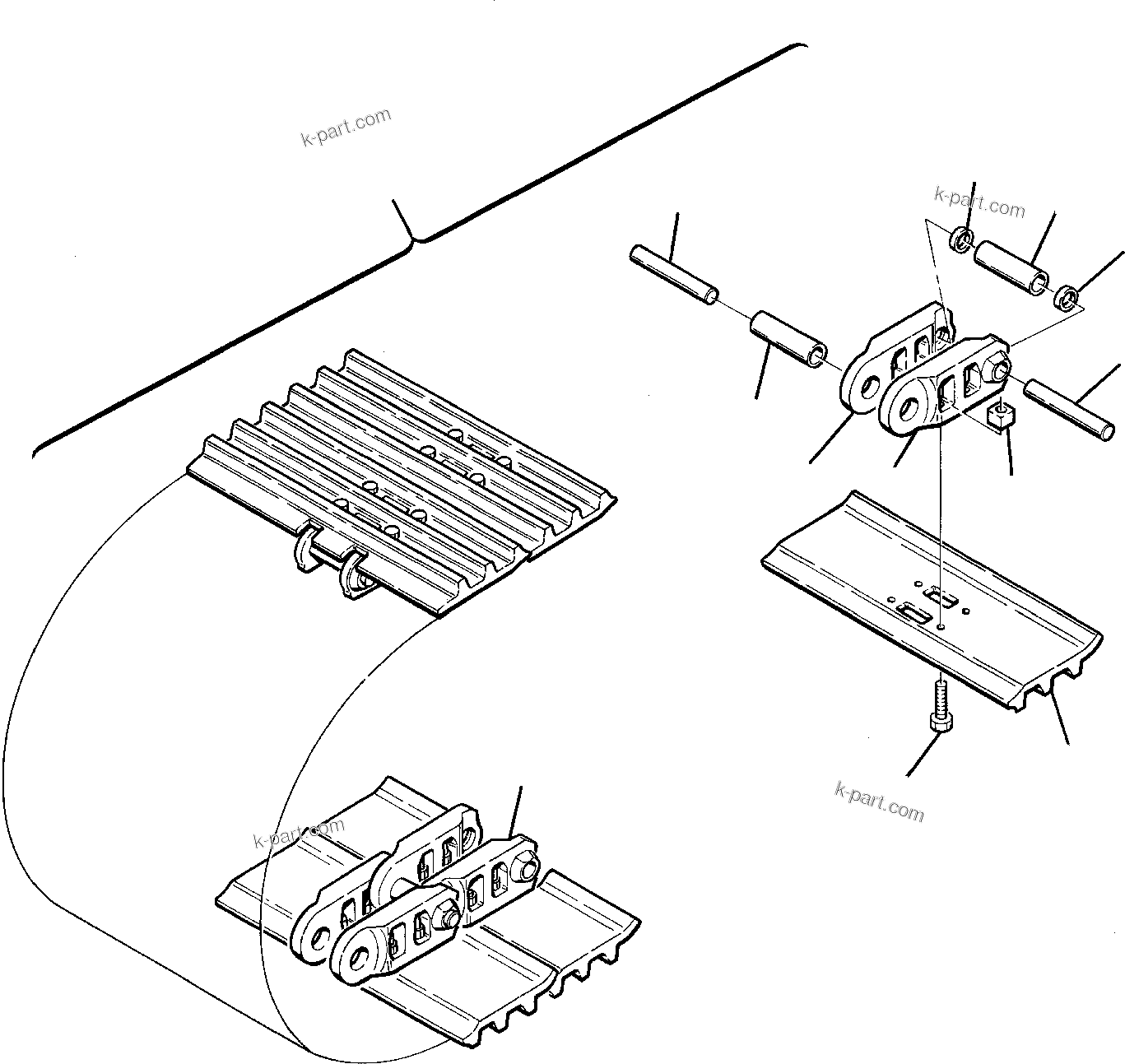 k-part.com

k-part.com

k-part.com

k-part.com