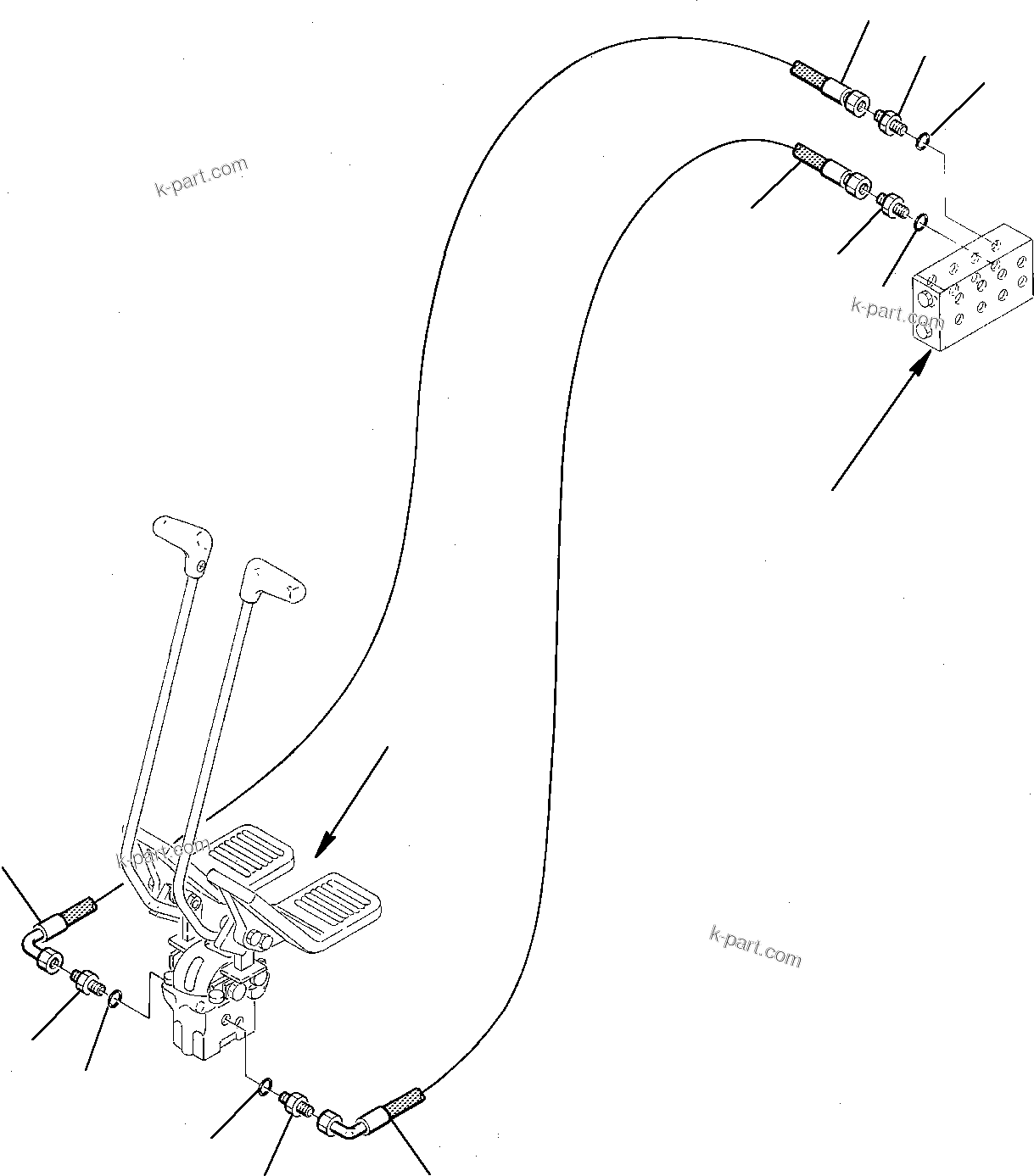 k-part.com

k-part.com

k-part.com

k-part.com