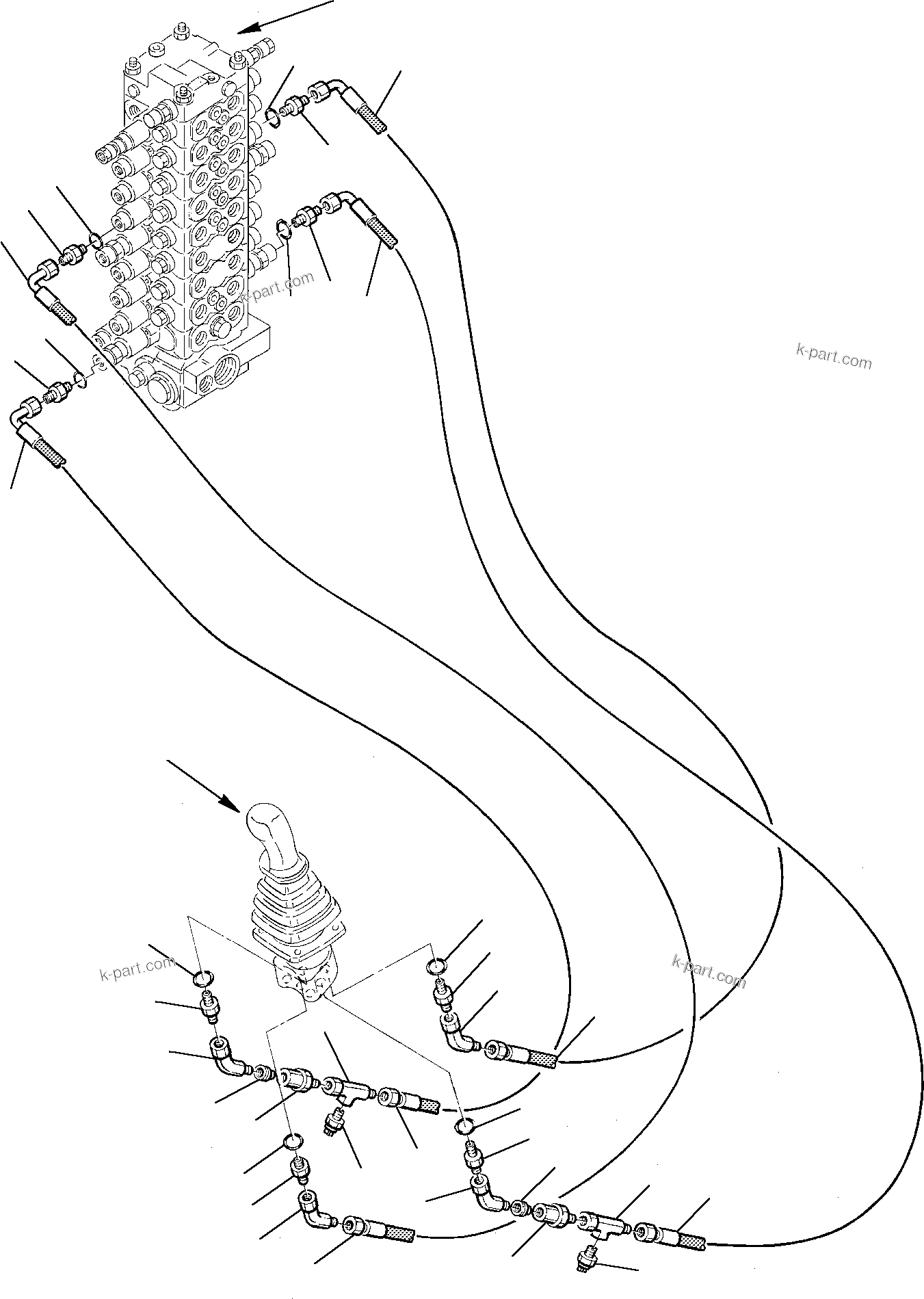 k-part.com

k-part.com

k-part.com

k-part.com