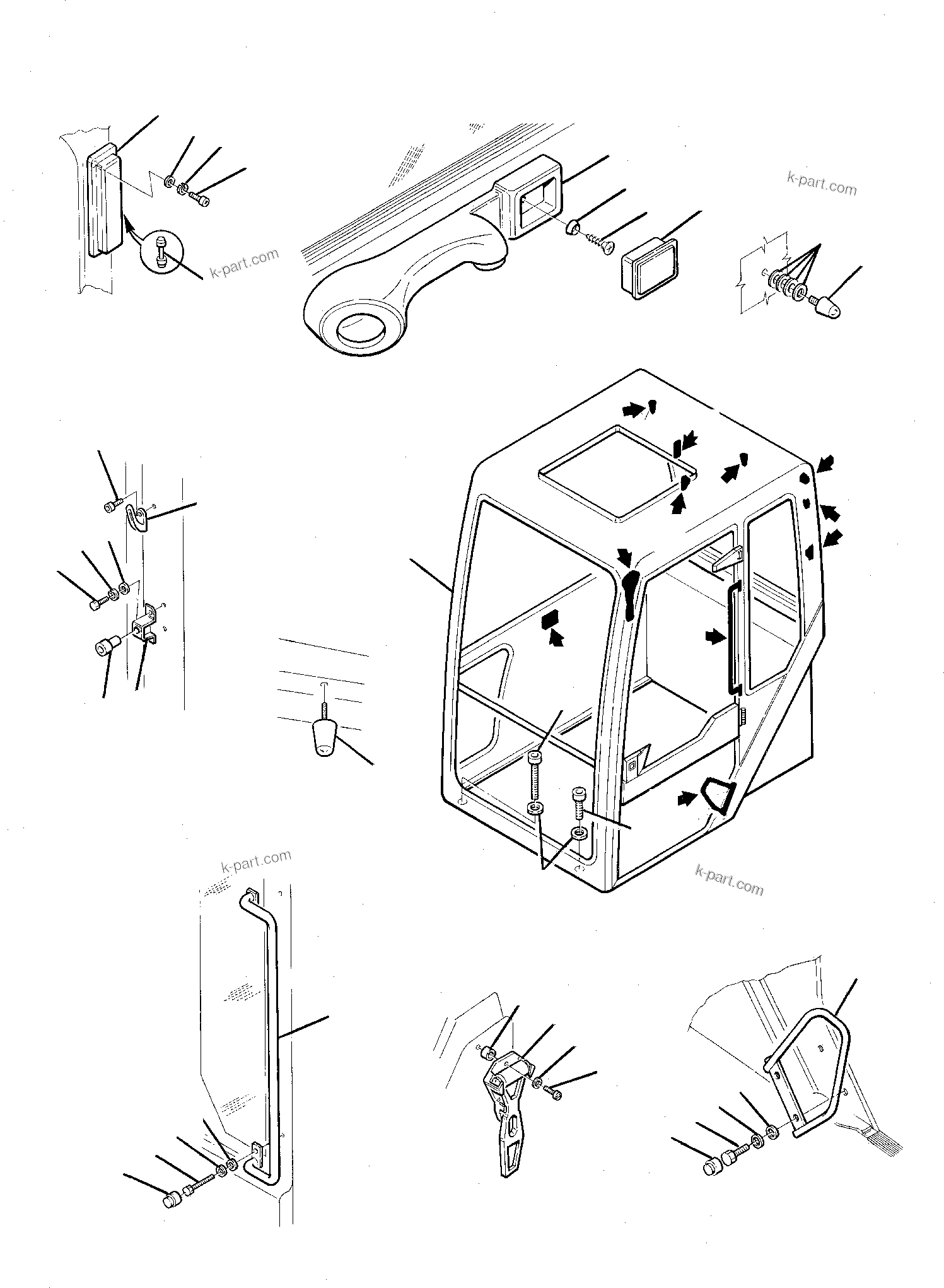 k-part.com

k-part.com

k-part.com

k-part.com