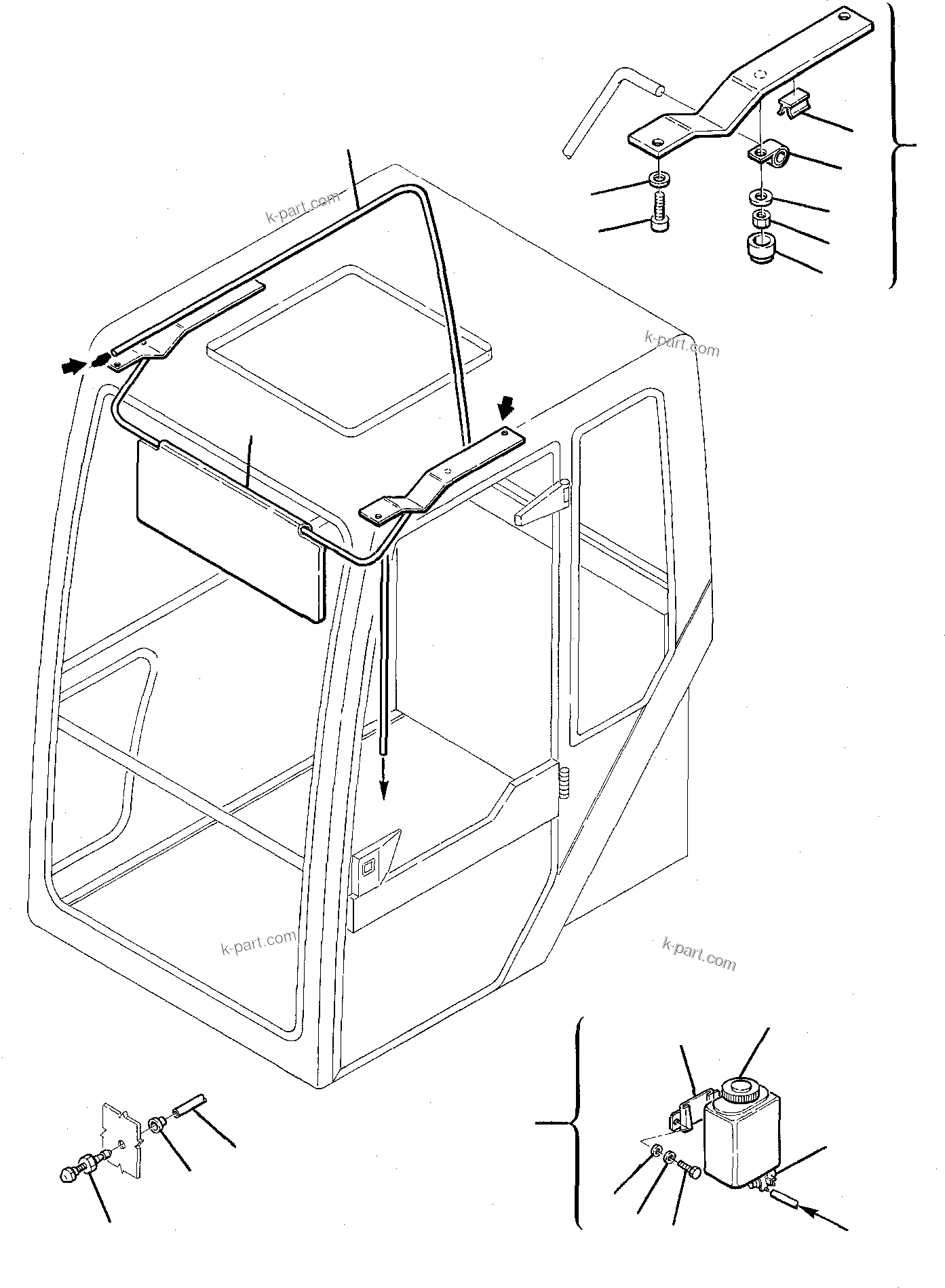 k-part.com

k-part.com

k-part.com

k-part.com