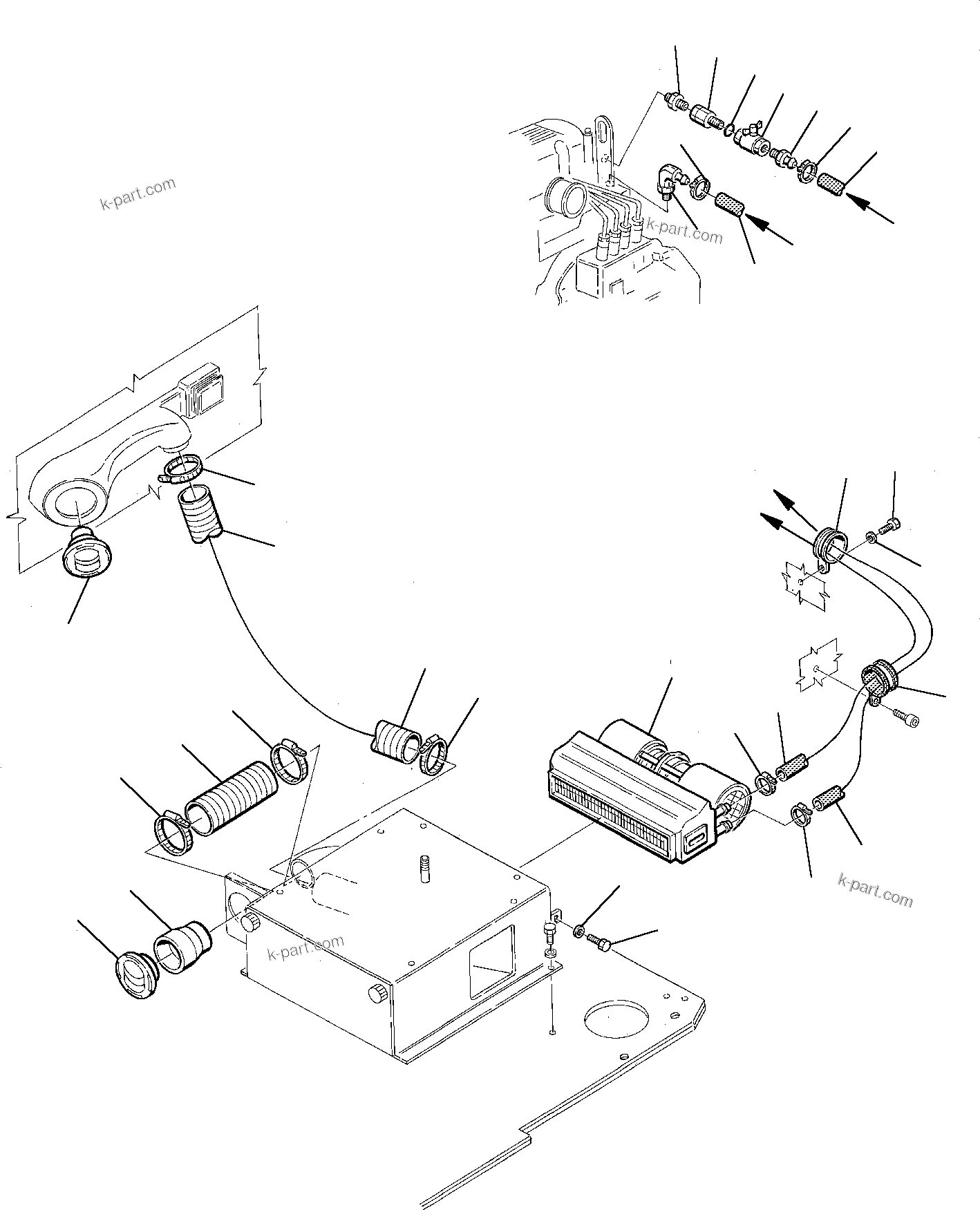 k-part.com

k-part.com

k-part.com

k-part.com