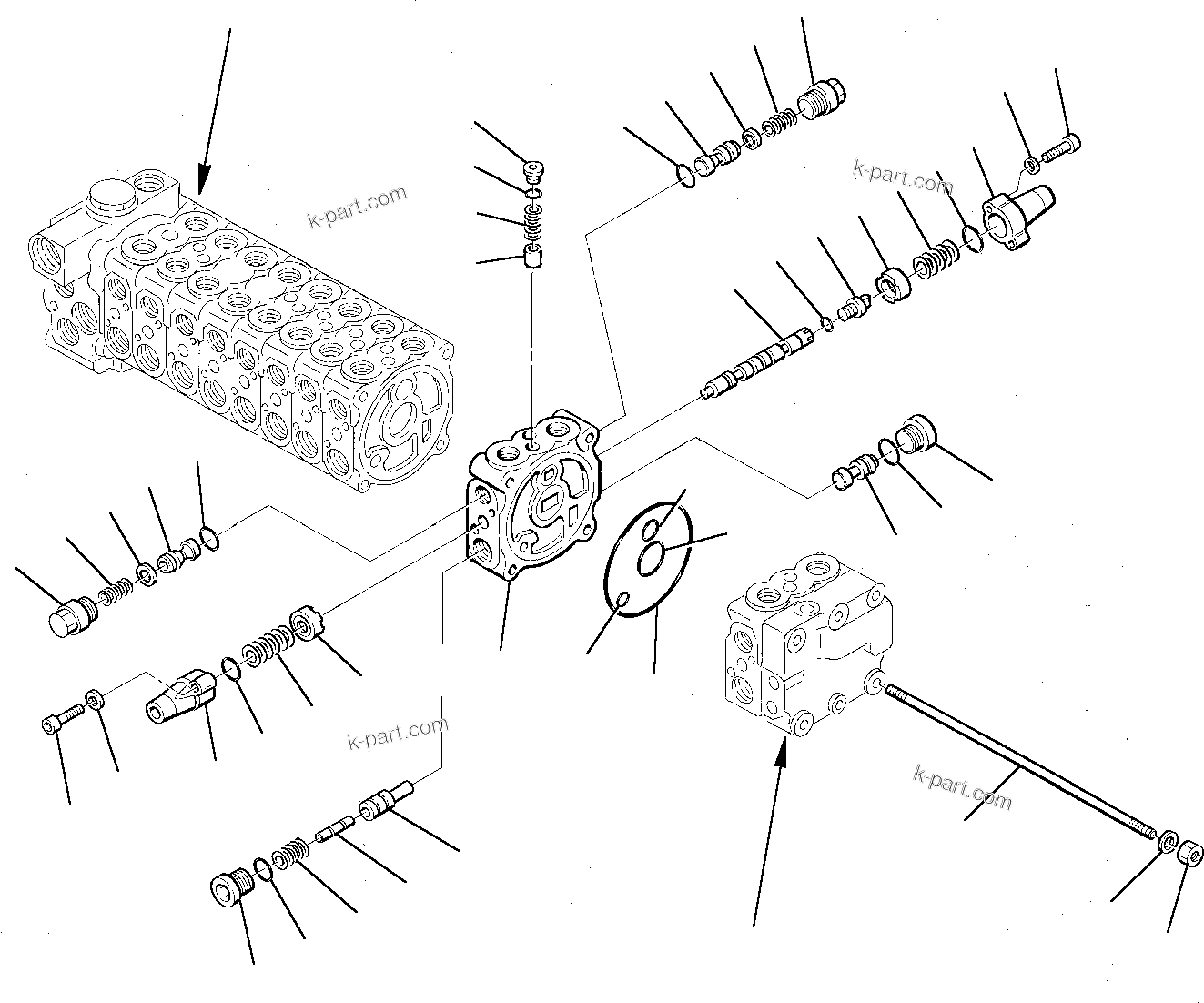 k-part.com

k-part.com

k-part.com

k-part.com