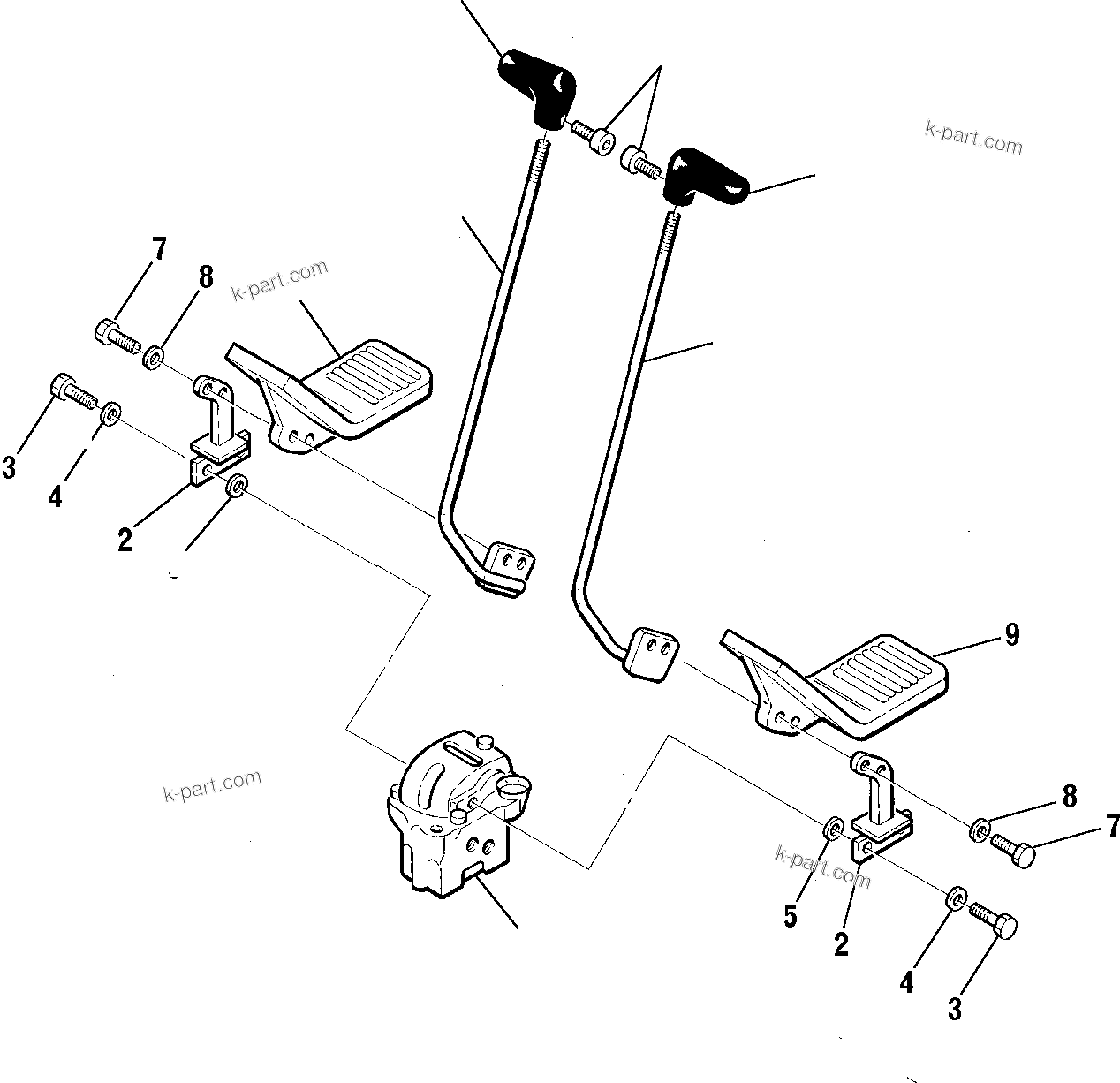 k-part.com

7
8
k-part.com
3
4
2

9

k-part.com
8
7
k-part.com
5
2
4
3