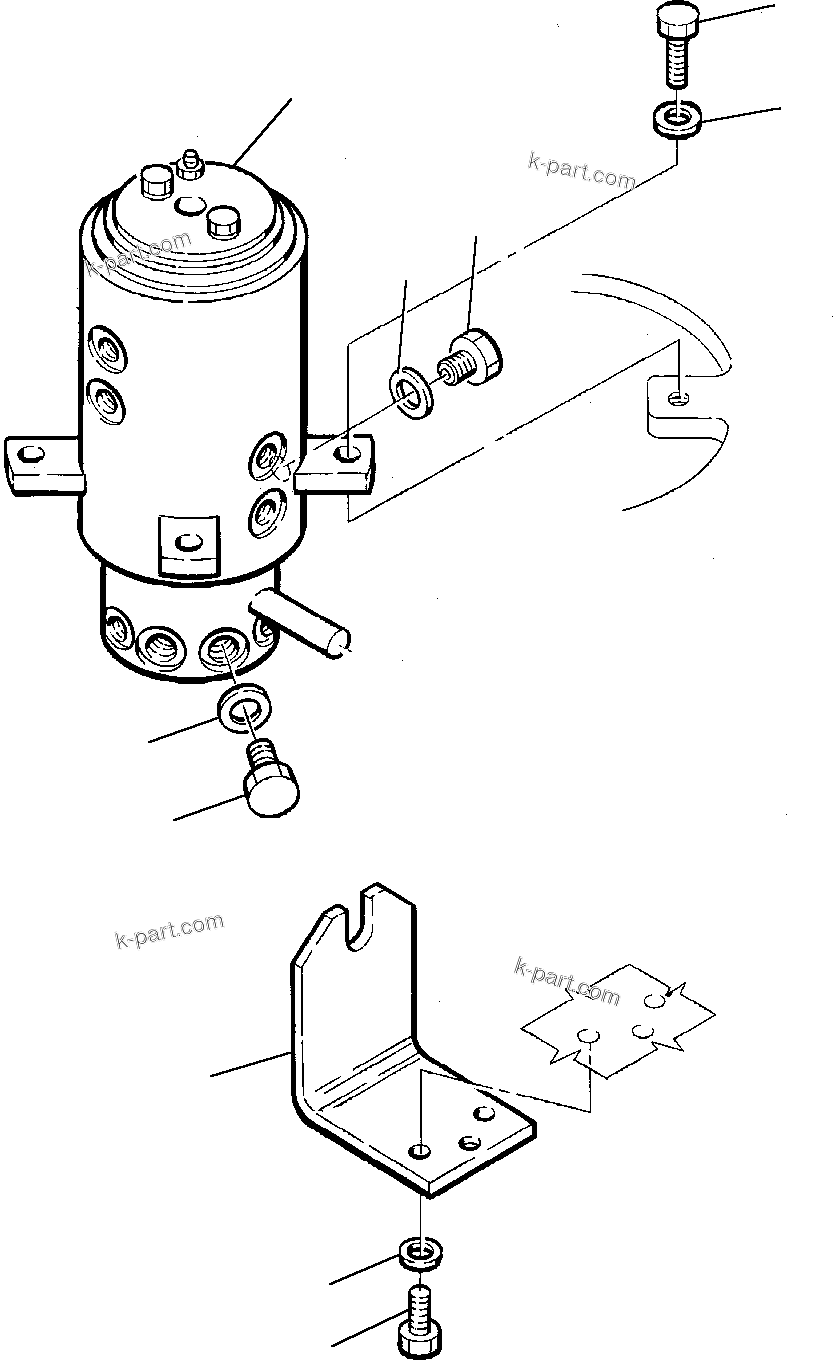 k-part.com

k-part.com

k-part.com

k-part.com