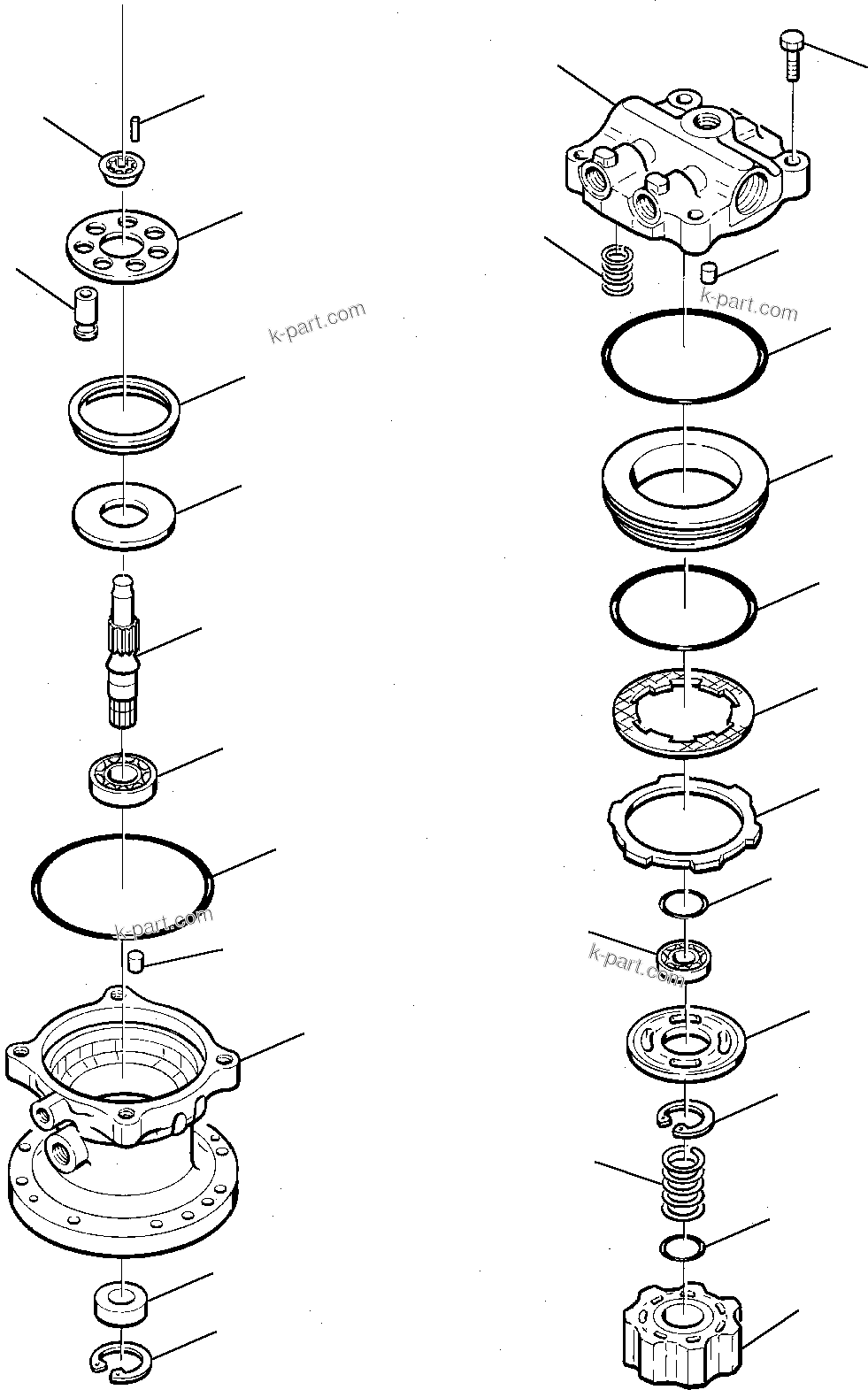 k-part.com

k-part.com

k-part.com

k-part.com