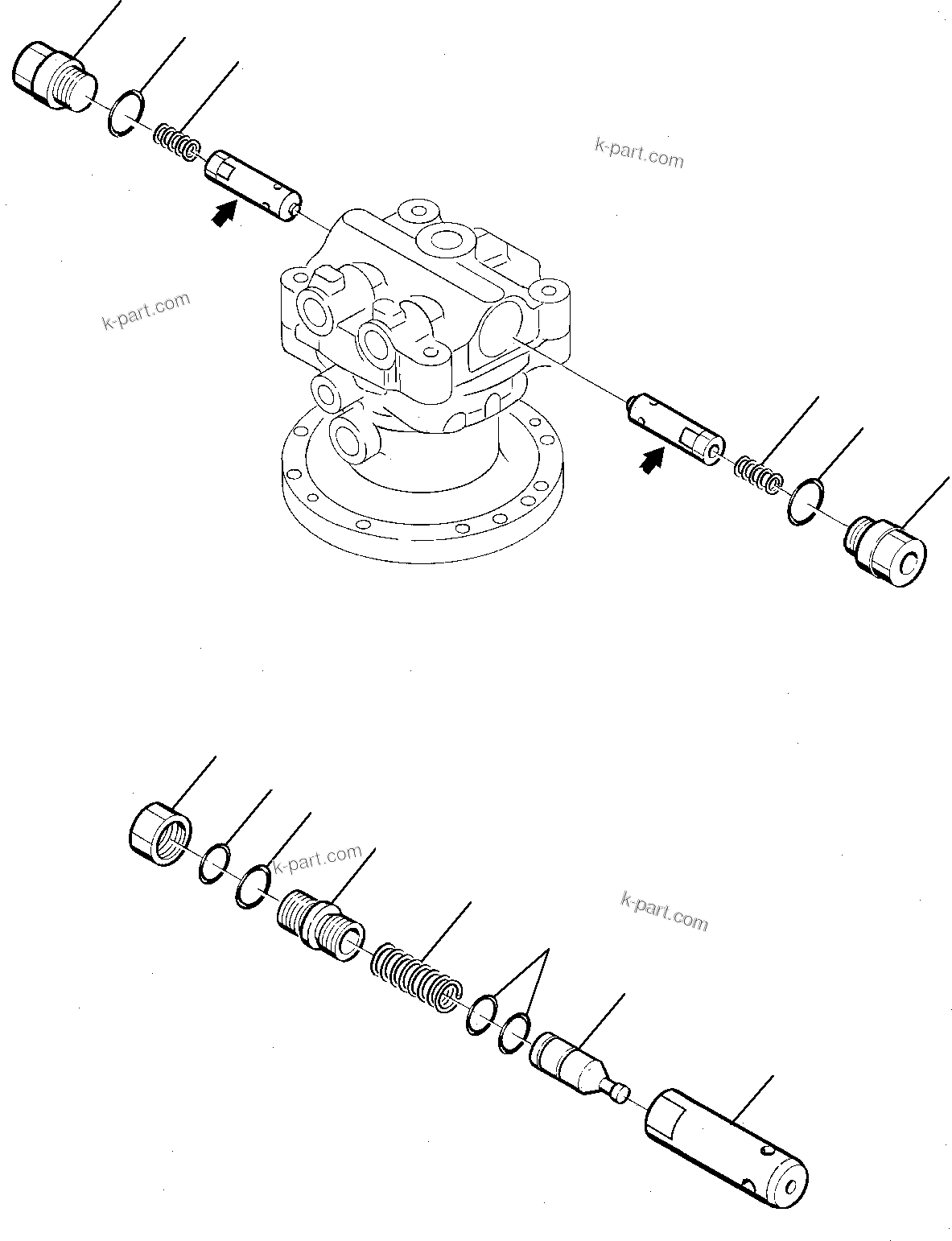 k-part.com

k-part.com

k-part.com

k-part.com