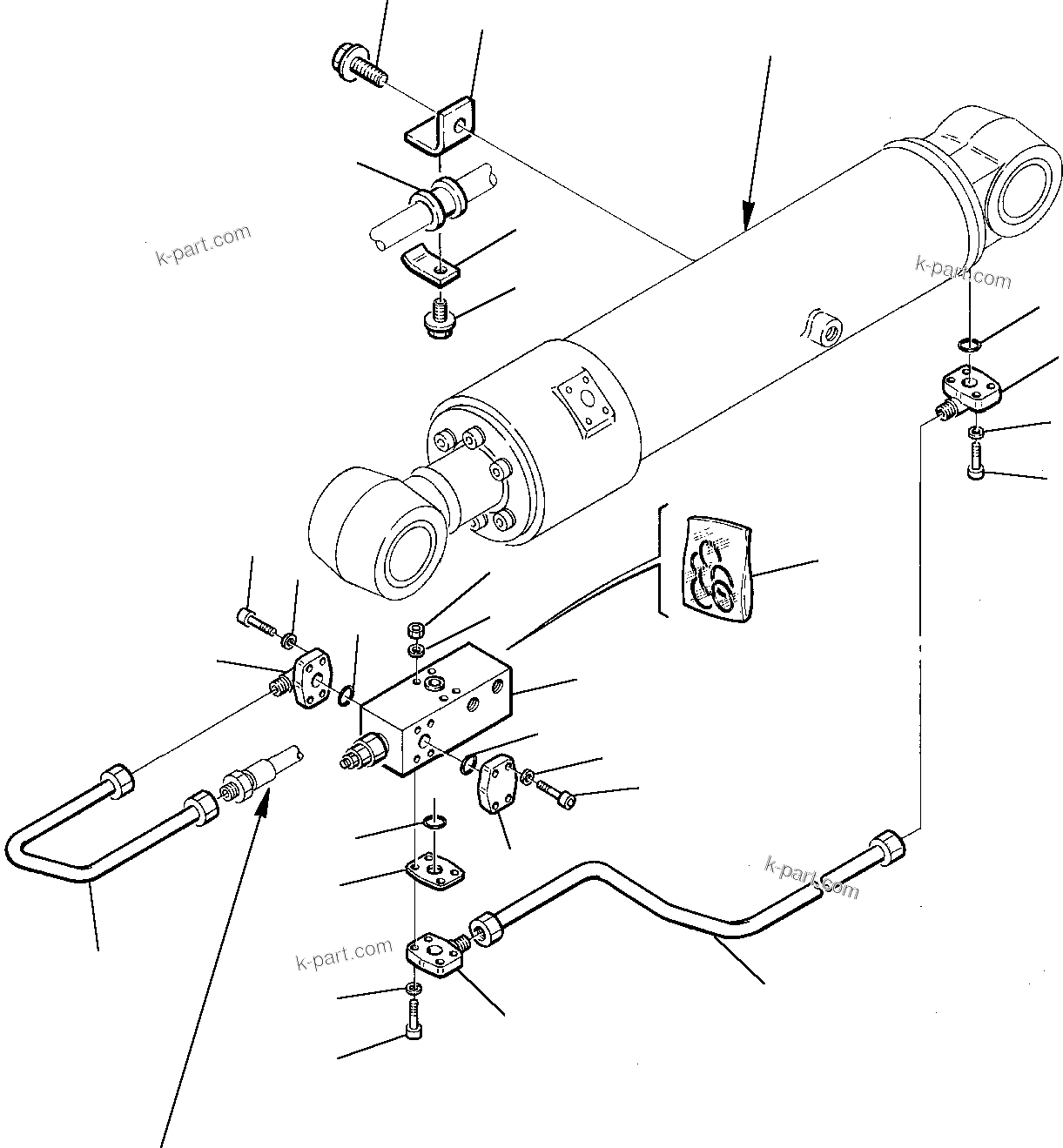 k-part.com

k-part.com

k-part.com

k-part.com