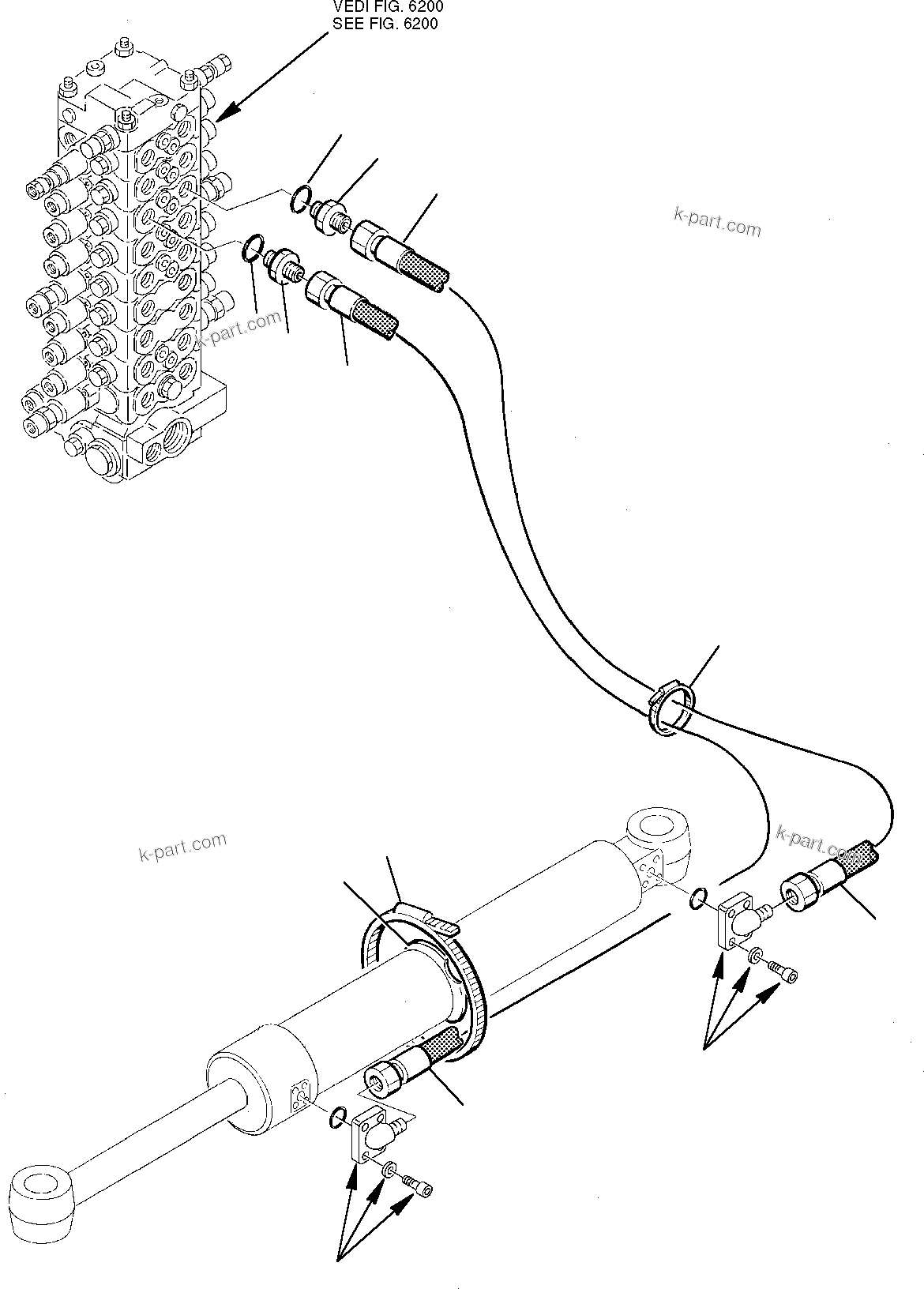 VEDI FIG. 6200
SEE FIG. 6200

k-part.com

k-part.com

k-part.com

k-part.com