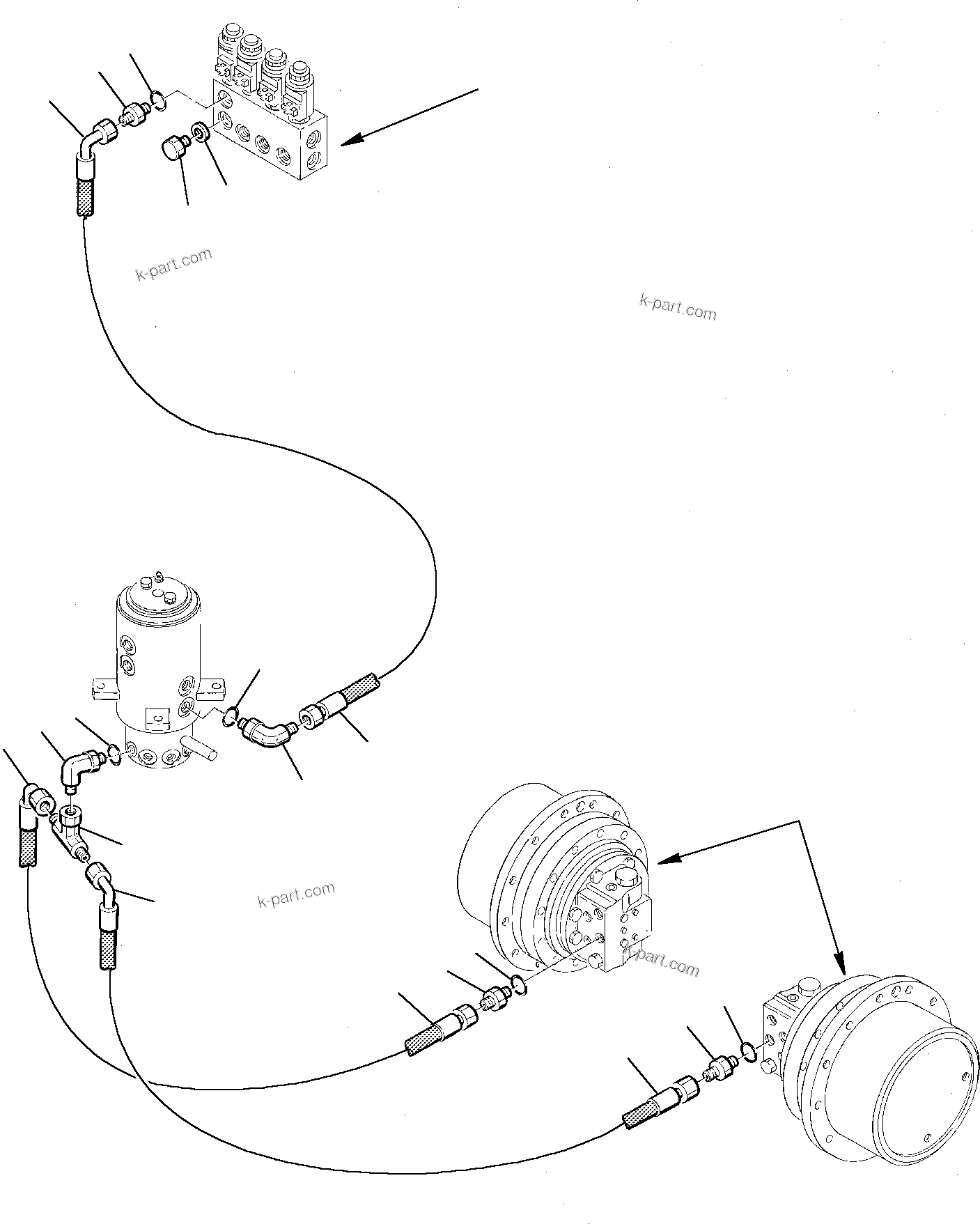 k-part.com

k-part.com

k-part.com

k-part.com