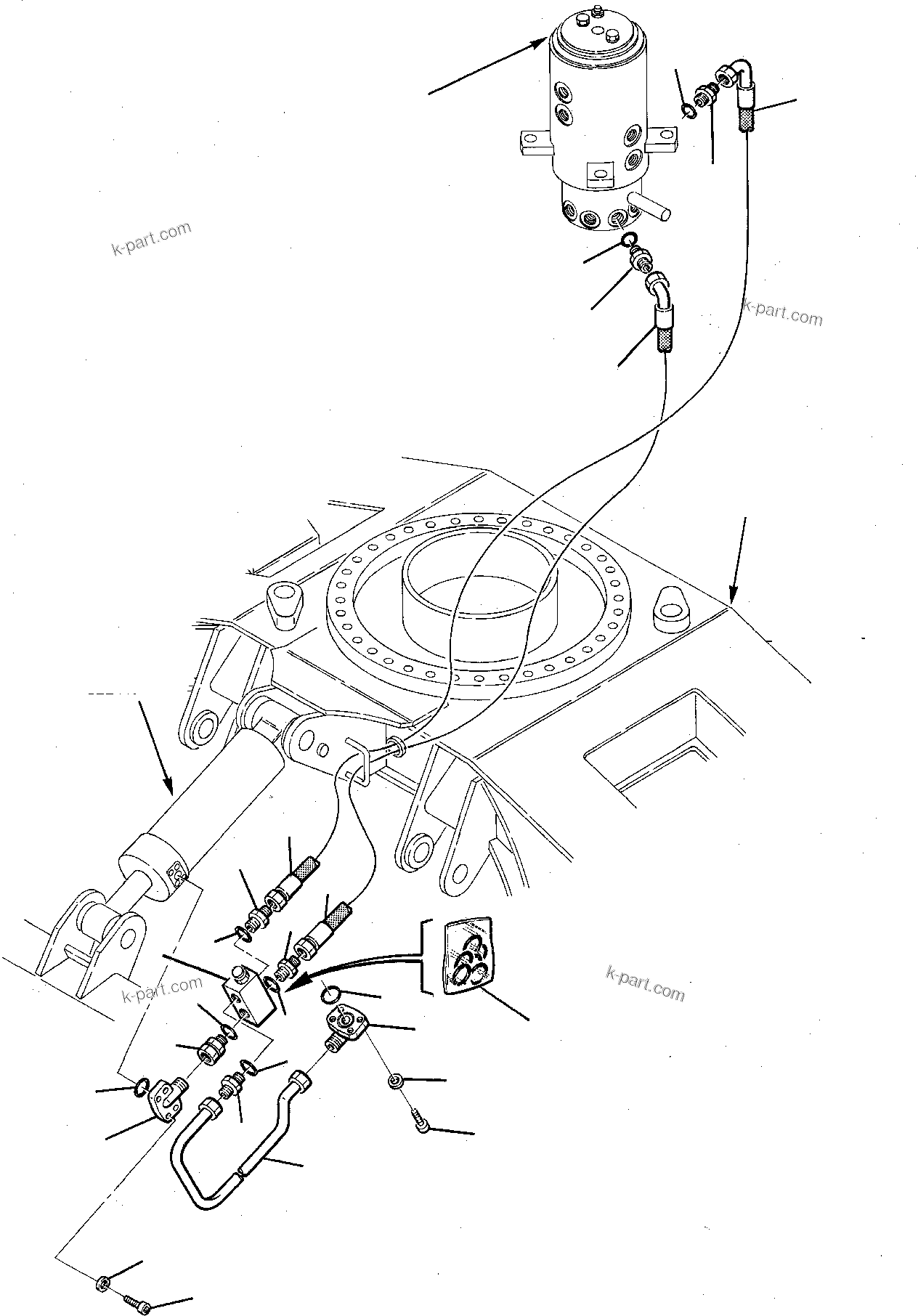 k-part.com

k-part.com

k-part.com

k-part.com