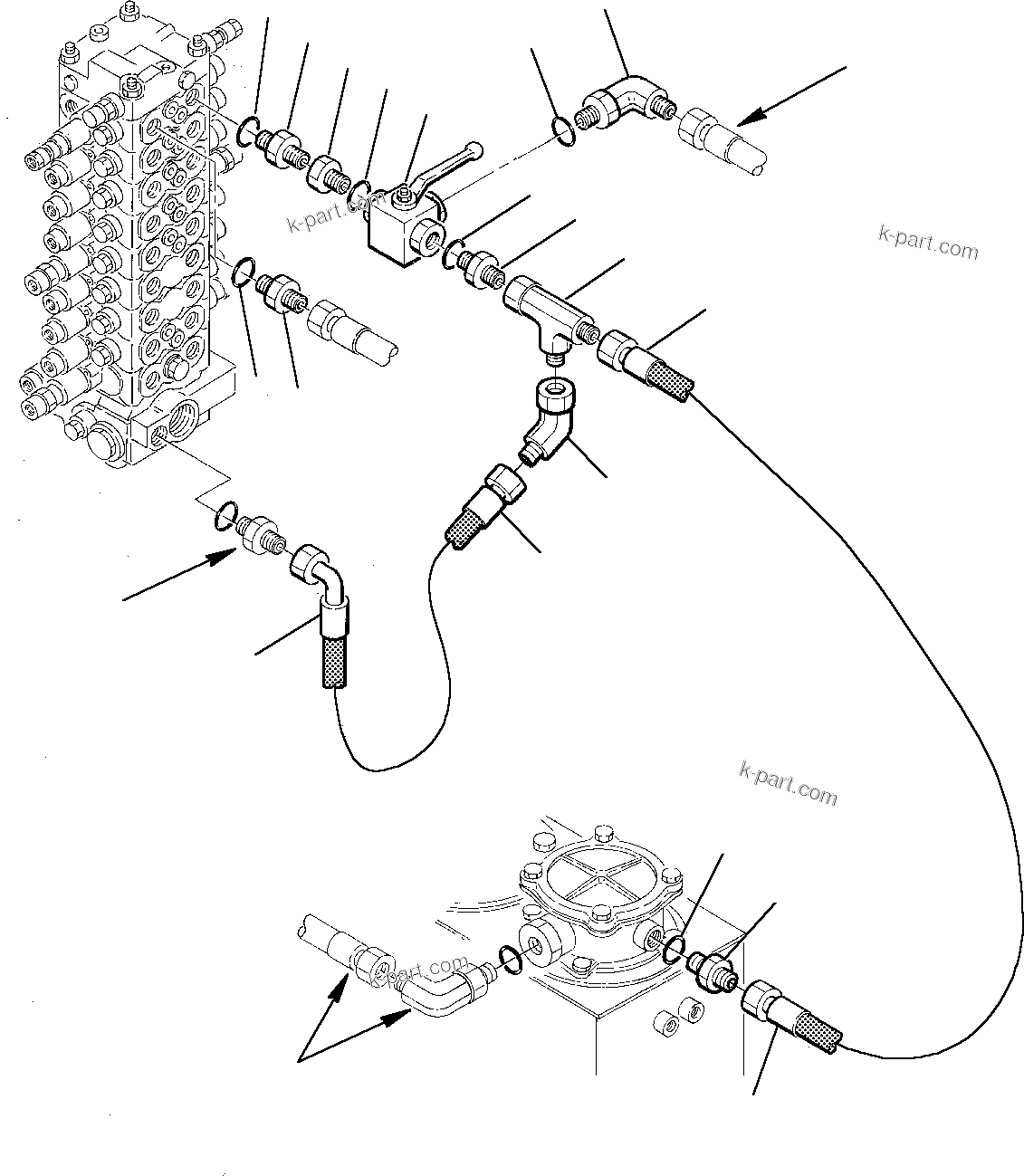 k-part.com
k-part.com
k-part.com
k-part.com