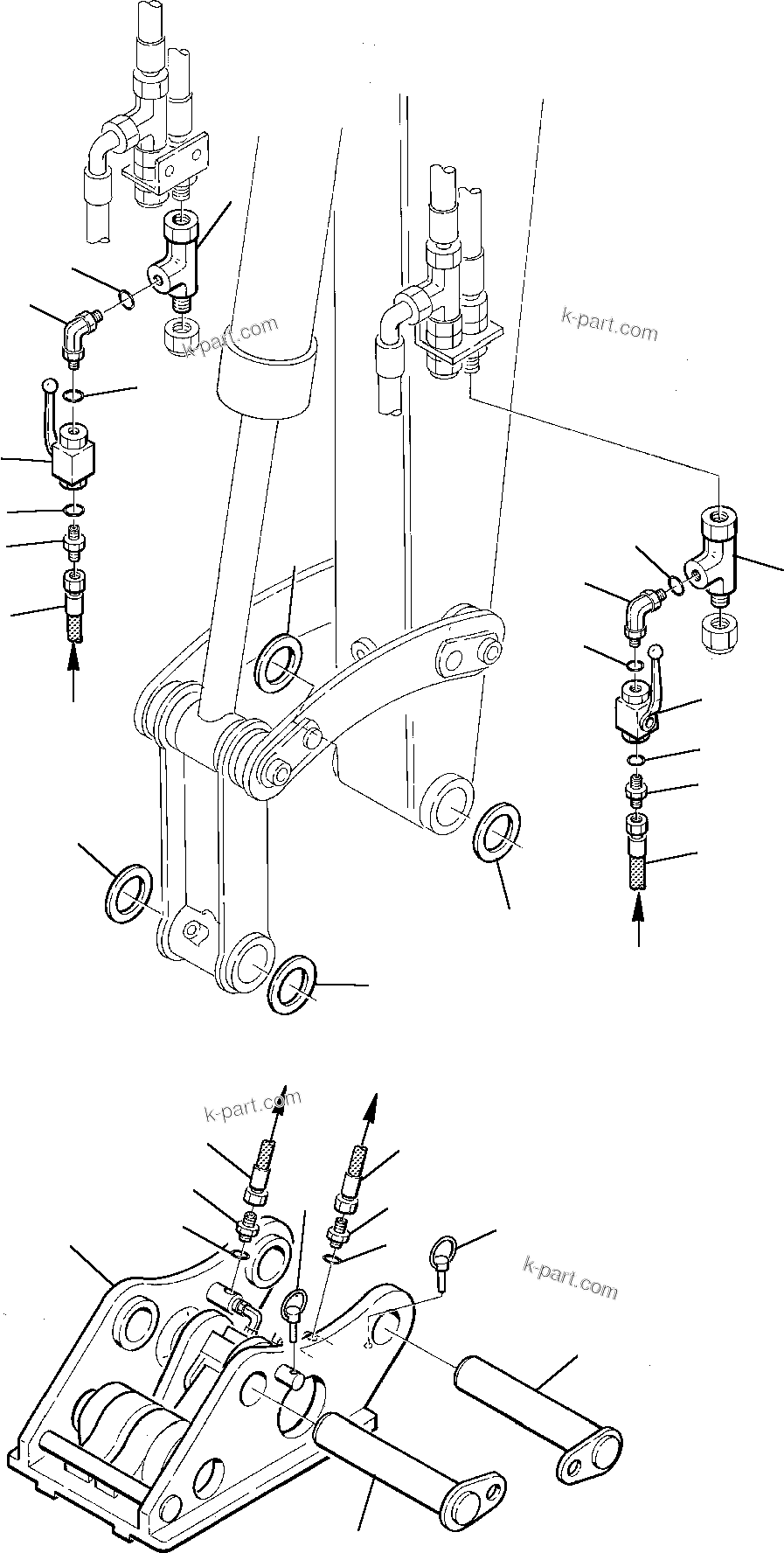 k-part.com

k-part.com

k-part.com

k-part.com