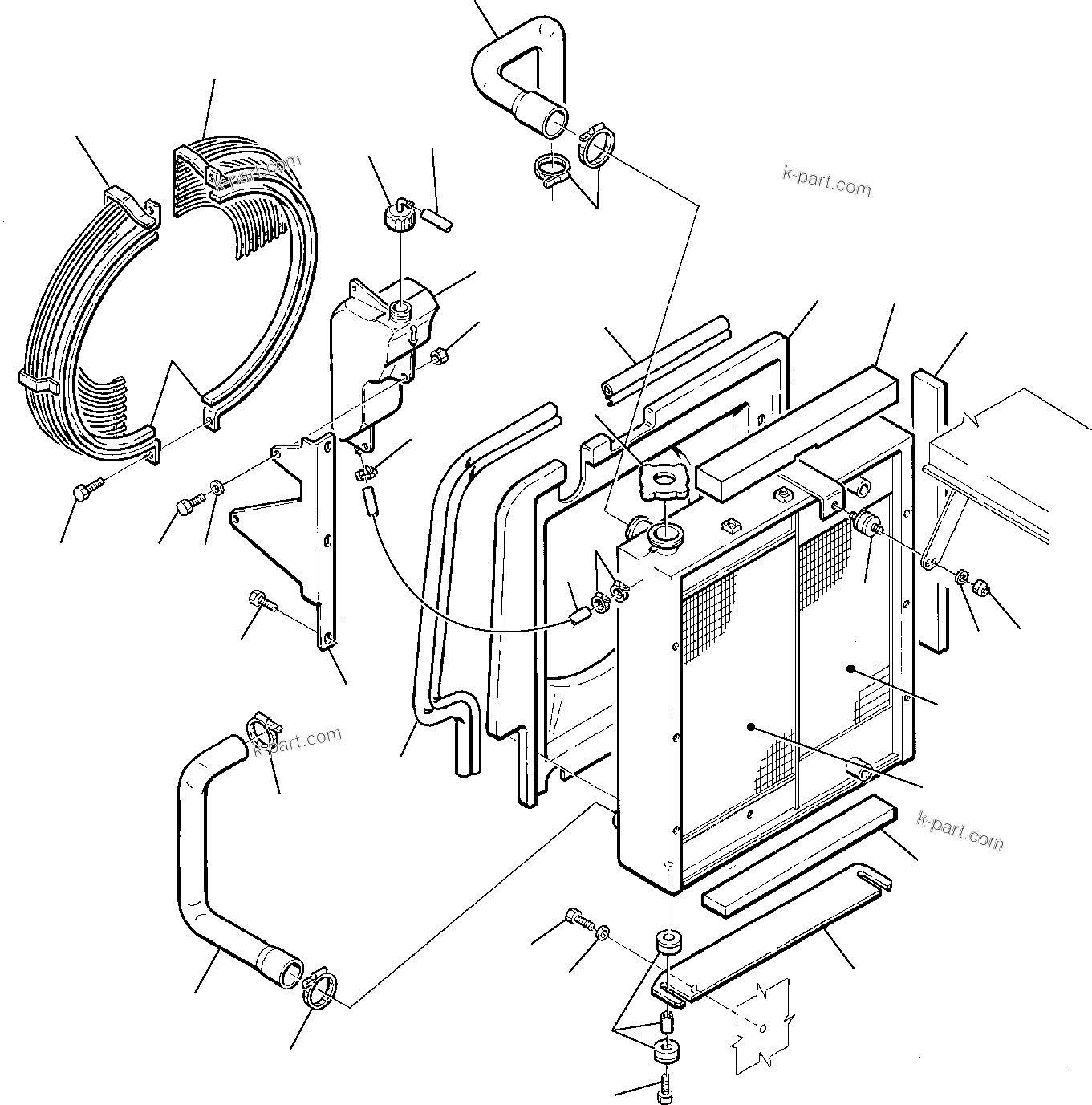 k-part.com

k-part.com

k-part.com

k-part.com