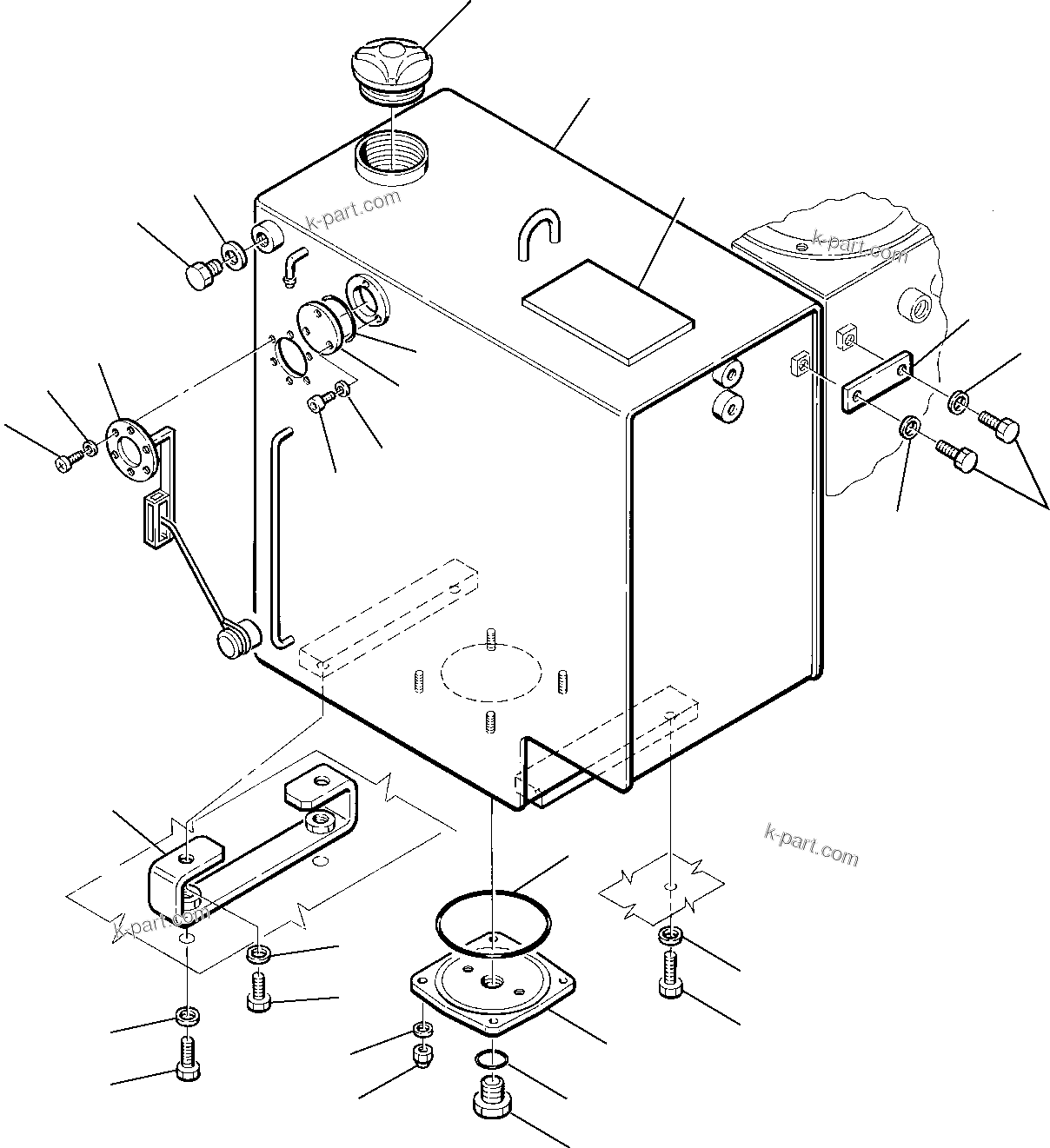 k-part.com

k-part.com

k-part.com

k-part.com