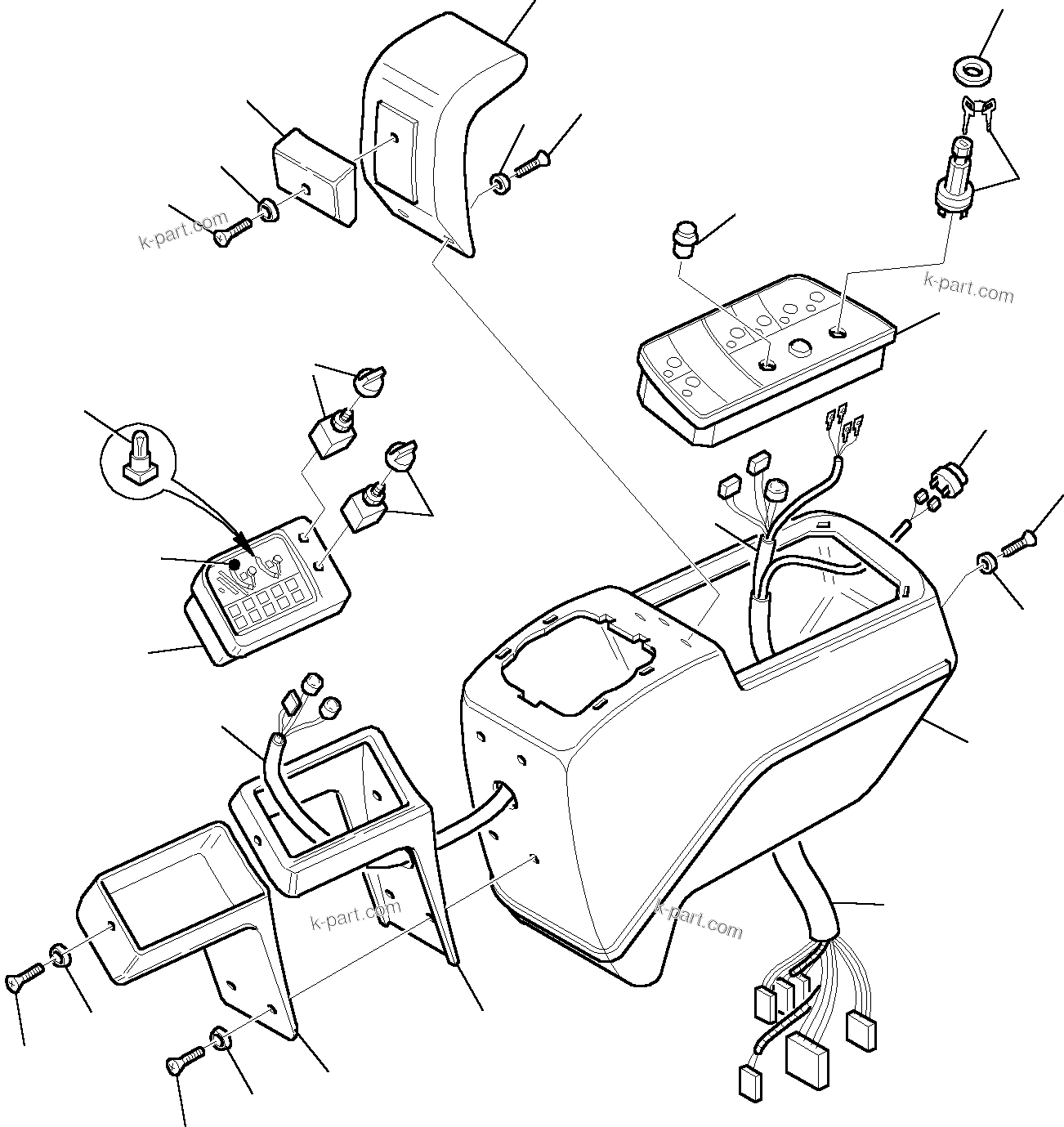 k-part.com
k-part.com
k-part.com
k-part.com