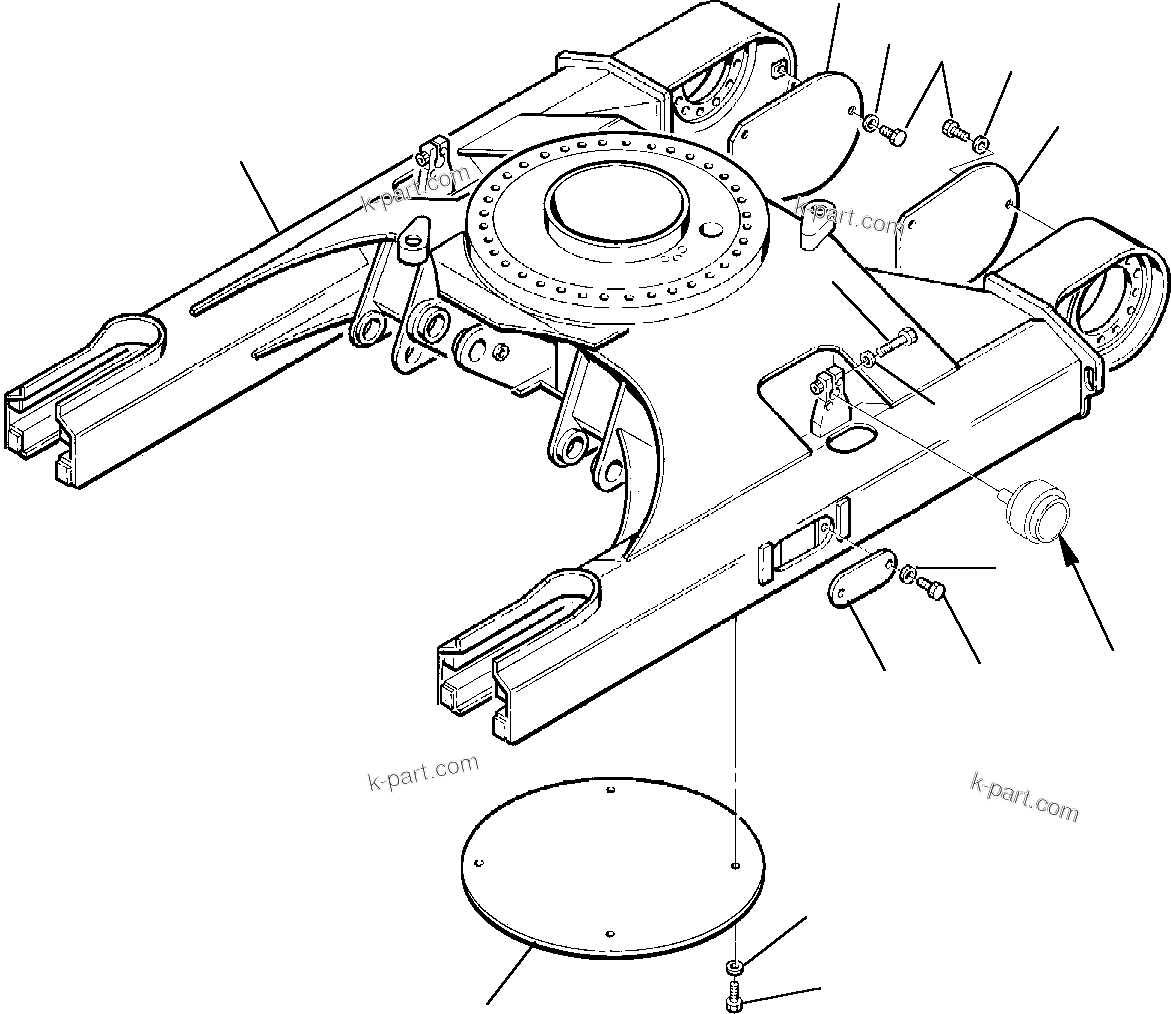 k-part.com
k-part.com
k-part.com
k-part.com