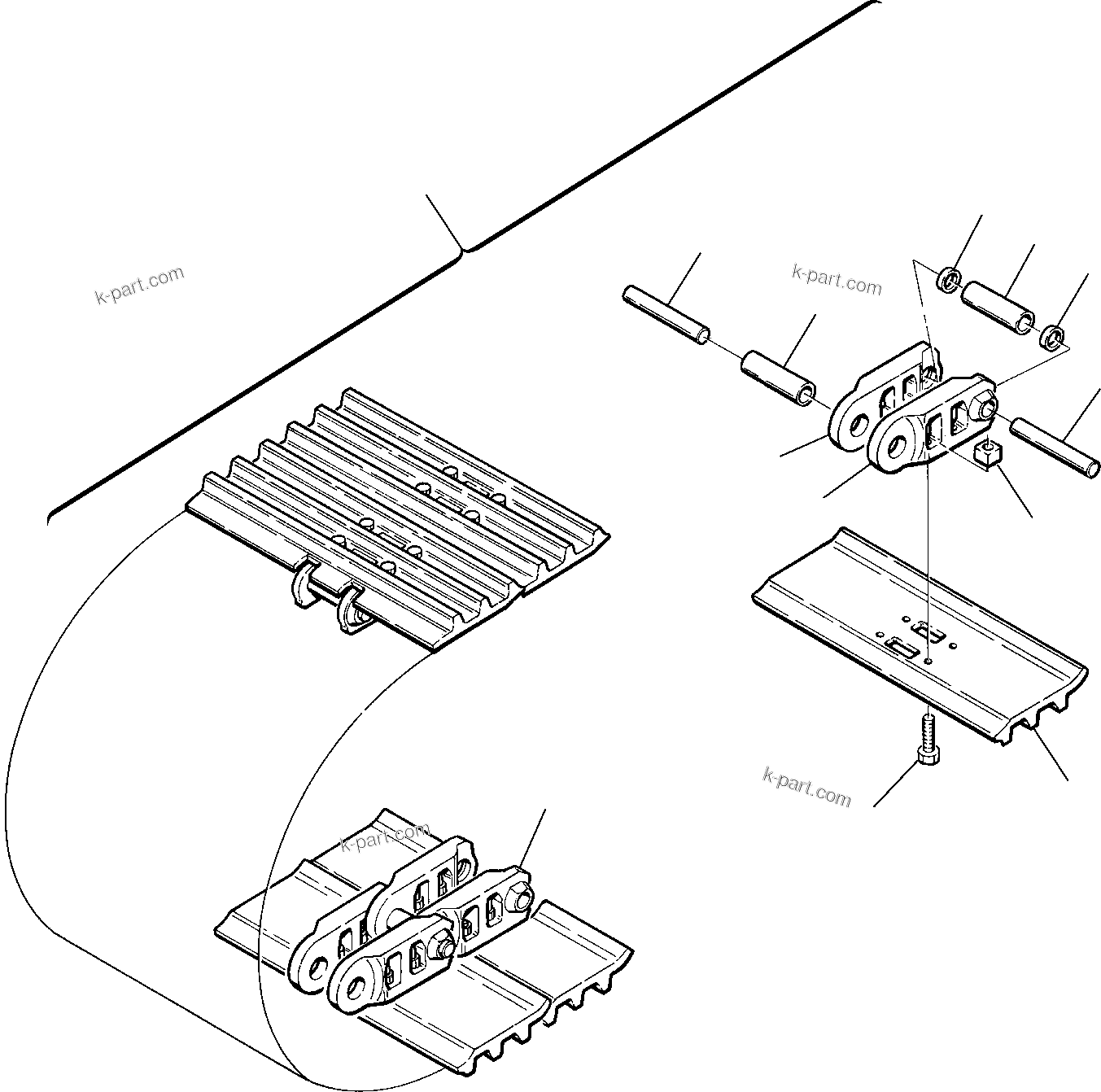 k-part.com

k-part.com

k-part.com

k-part.com