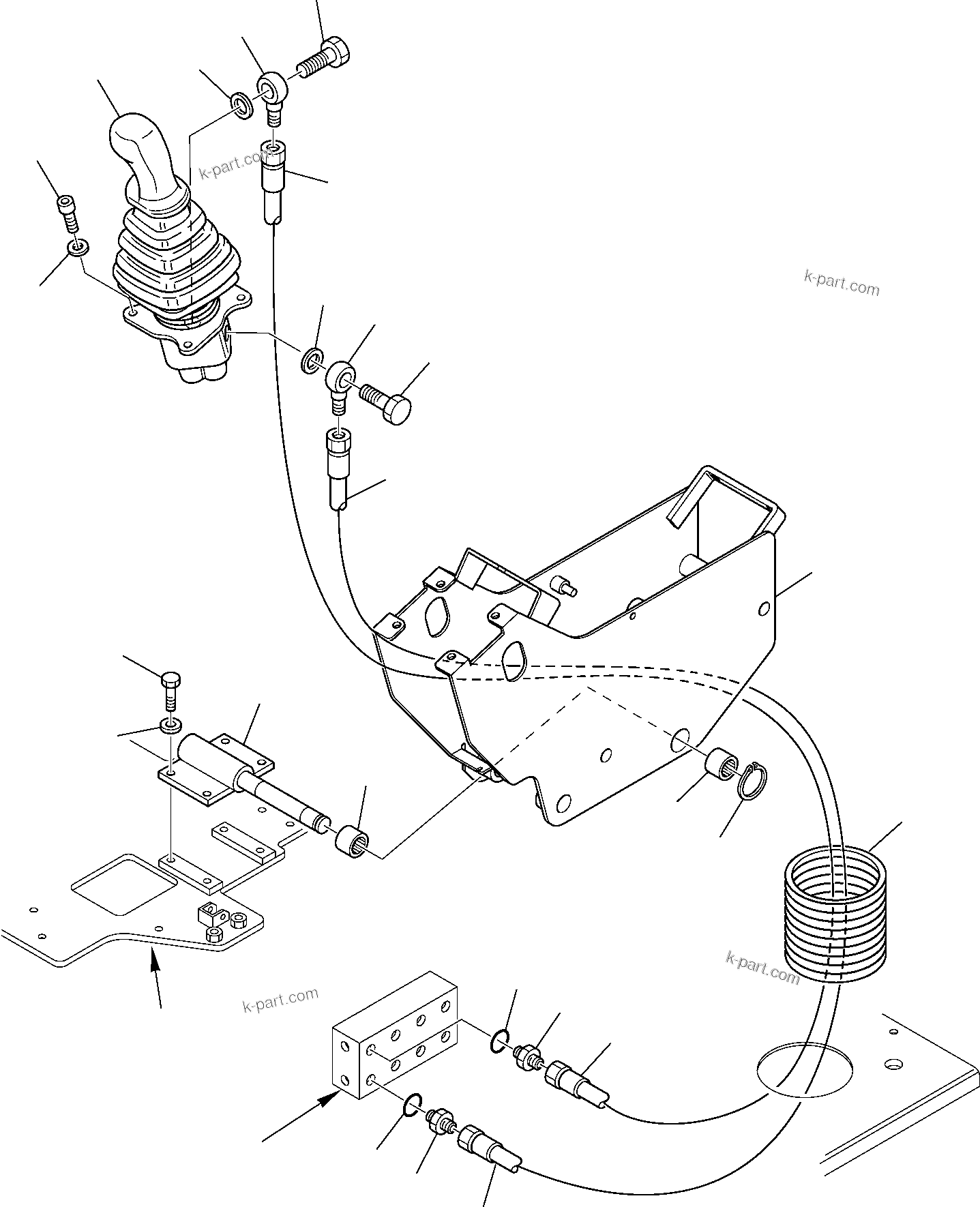 k-part.com

k-part.com

k-part.com

k-part.com