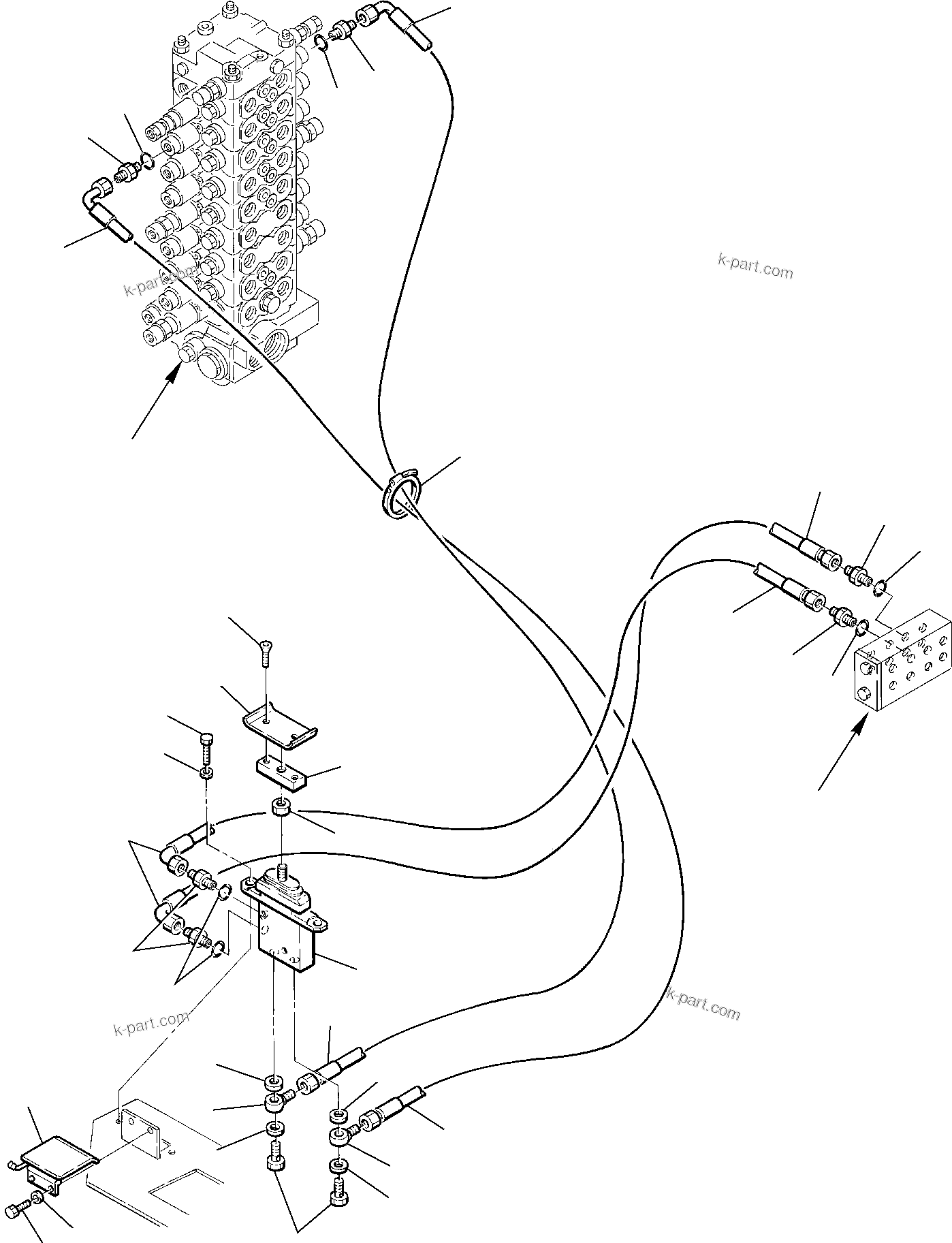 k-part.com

k-part.com

k-part.com

k-part.com