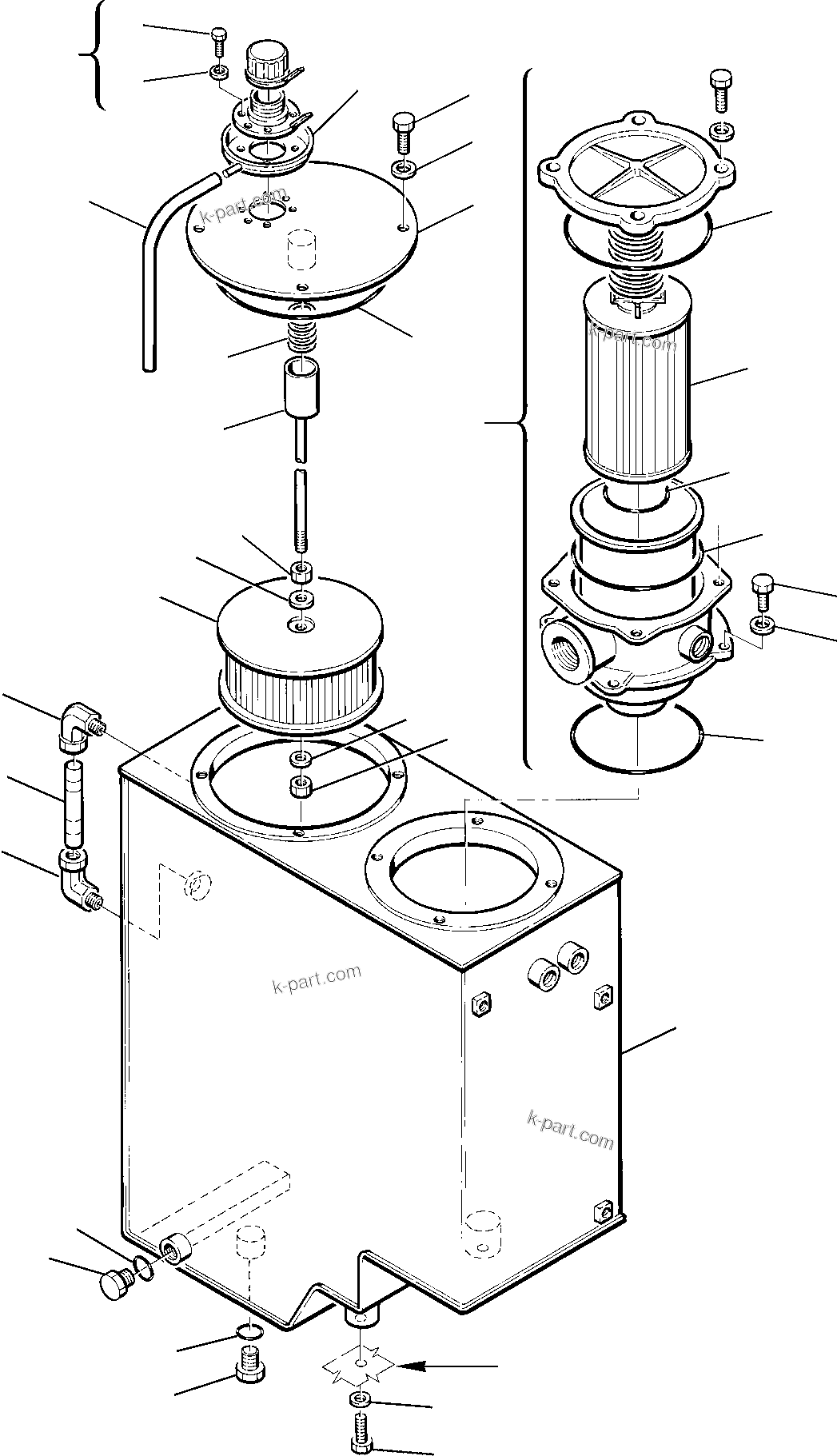 k-part.com

k-part.com

k-part.com

k-part.com