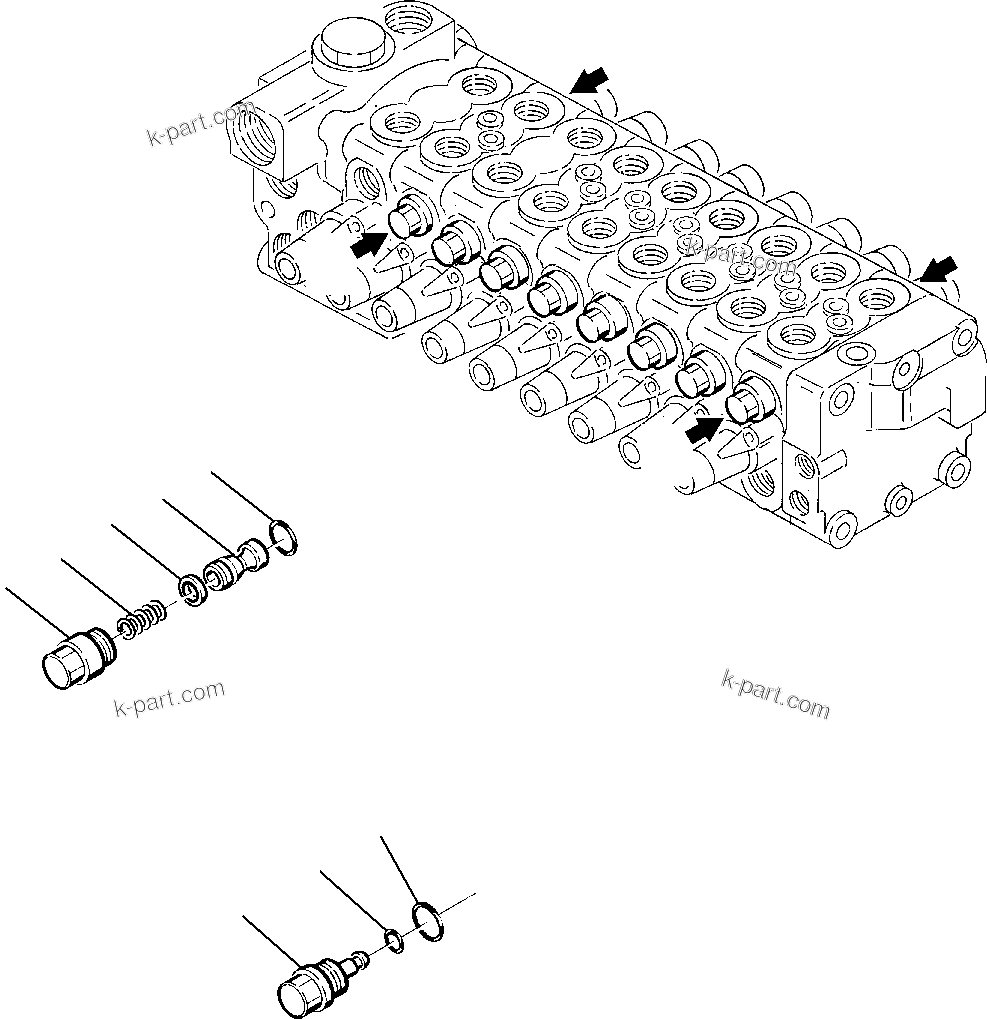 k-part.com

k-part.com

k-part.com

k-part.com