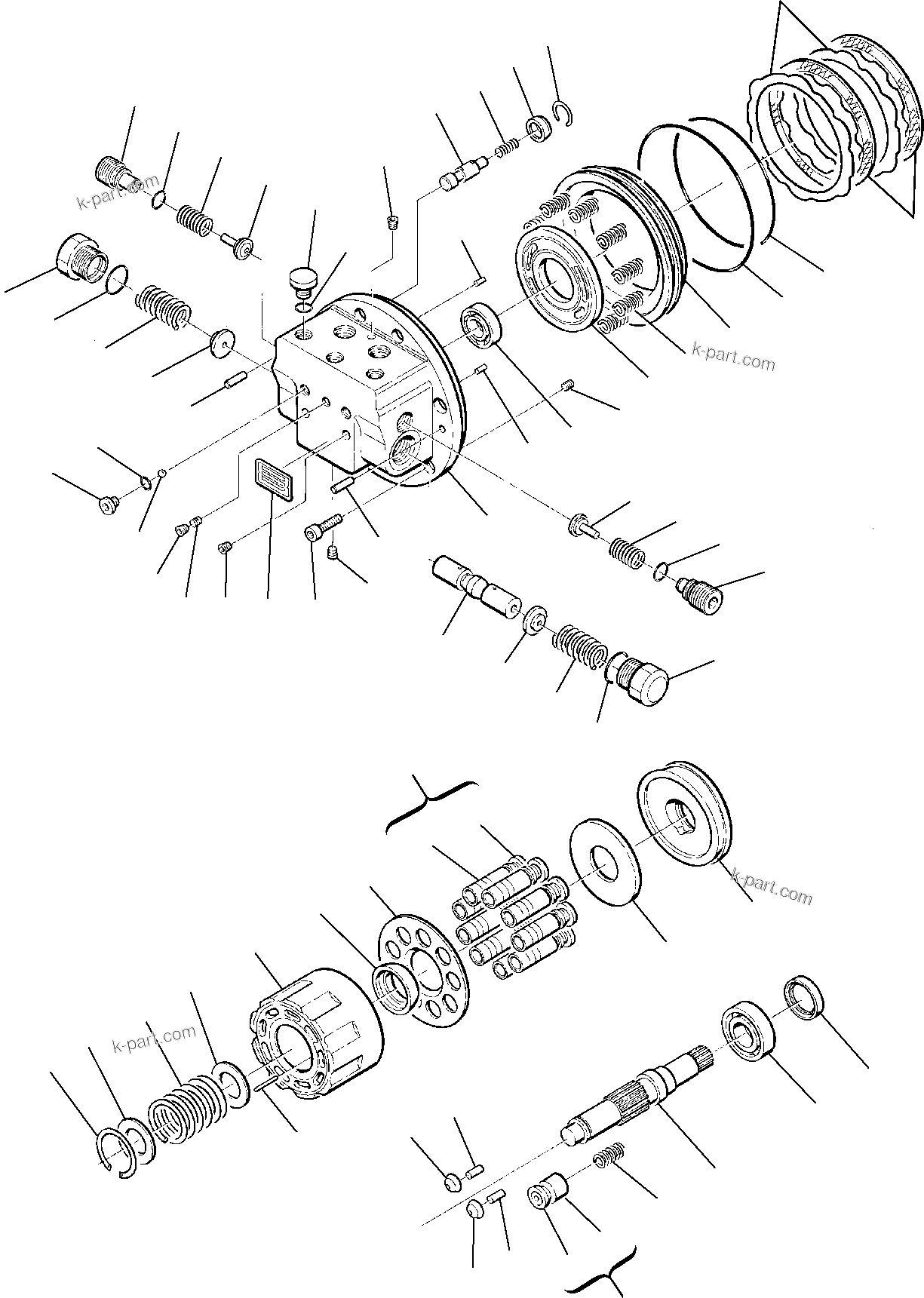 k-part.com
k-part.com
k-part.com
k-part.com