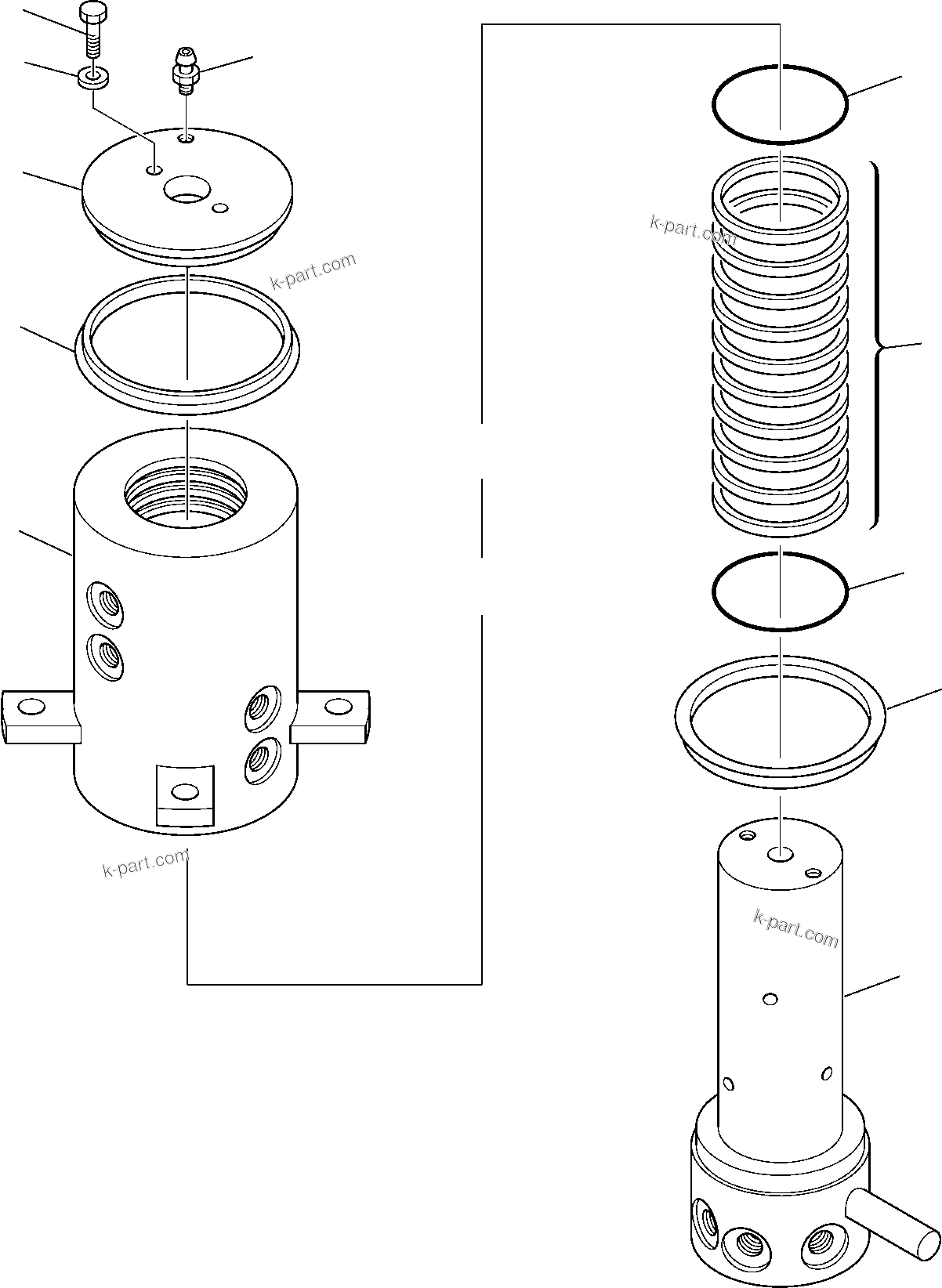 k-part.com

k-part.com

k-part.com

k-part.com