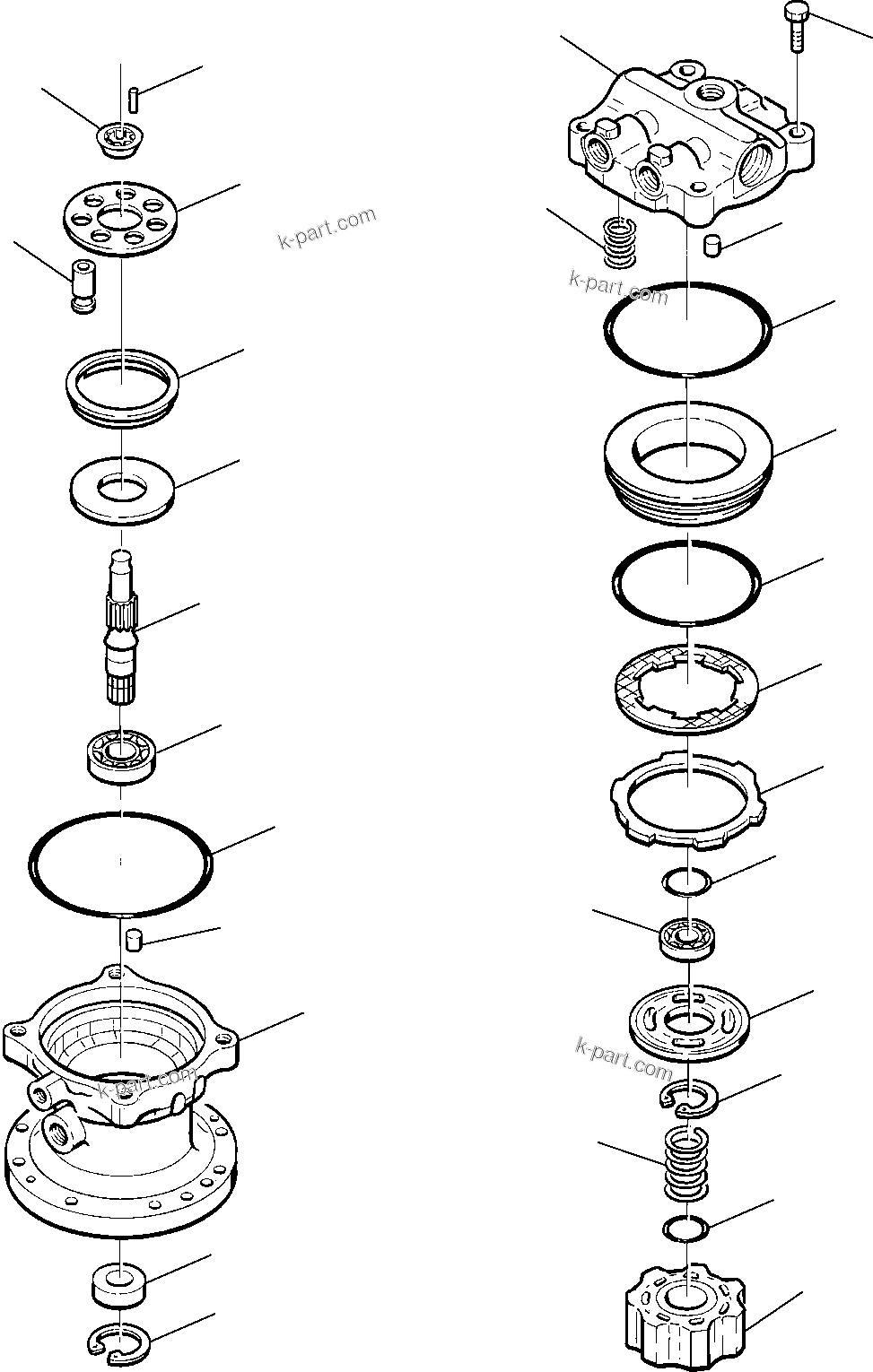 k-part.com

k-part.com

k-part.com

k-part.com