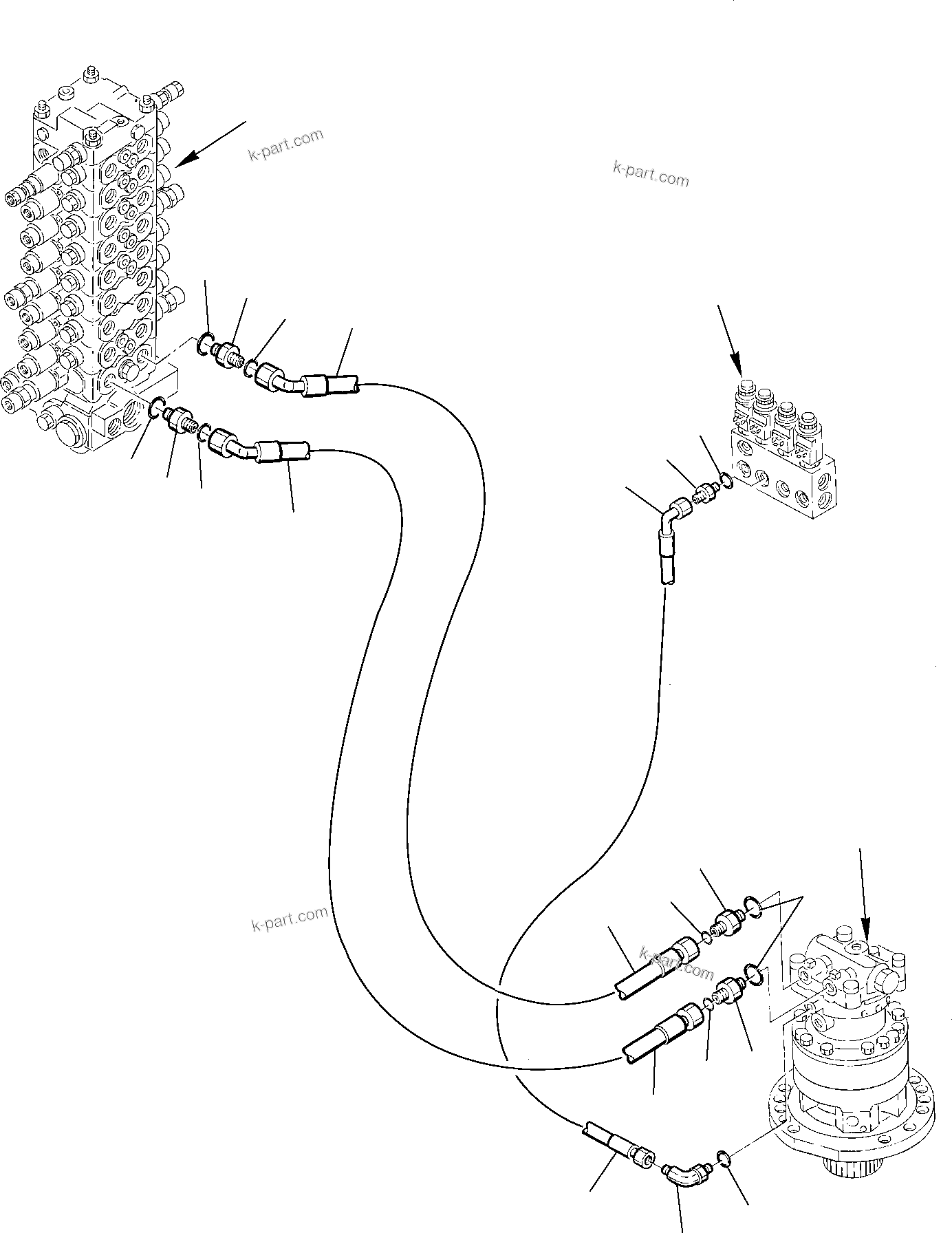 k-part.com

k-part.com

k-part.com

k-part.com