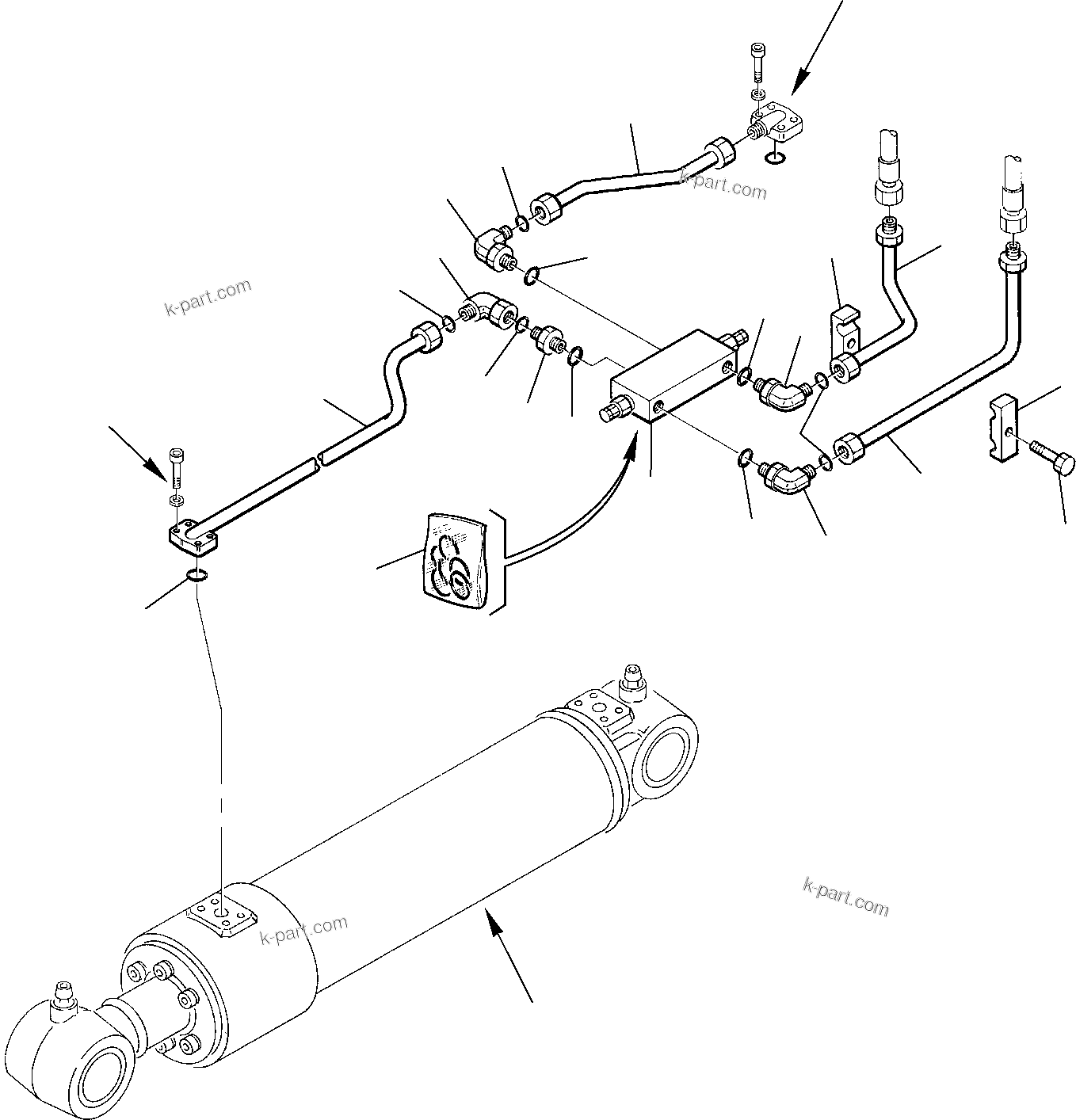 k-part.com

k-part.com

k-part.com

k-part.com