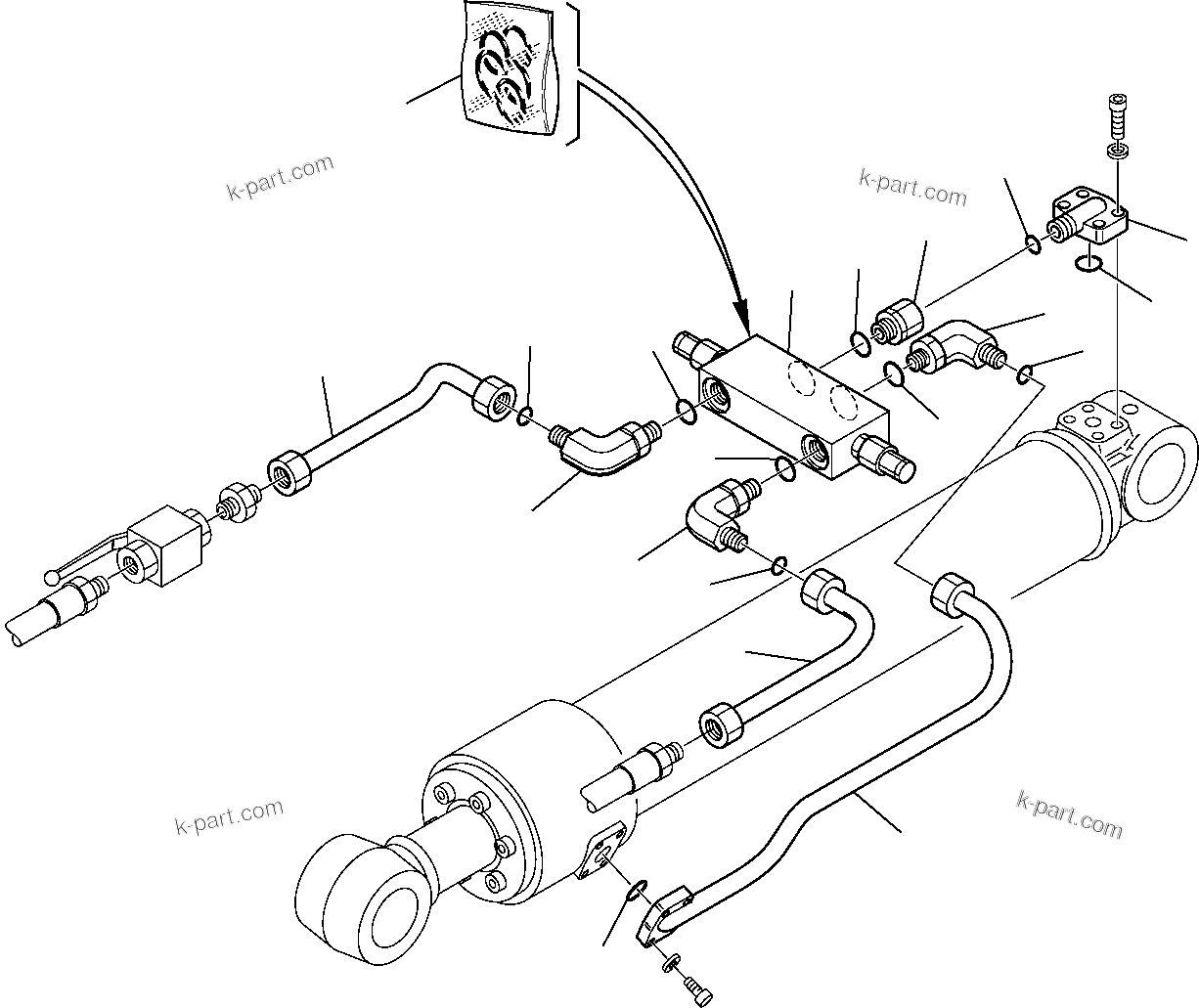 k-part.com

k-part.com

k-part.com

k-part.com