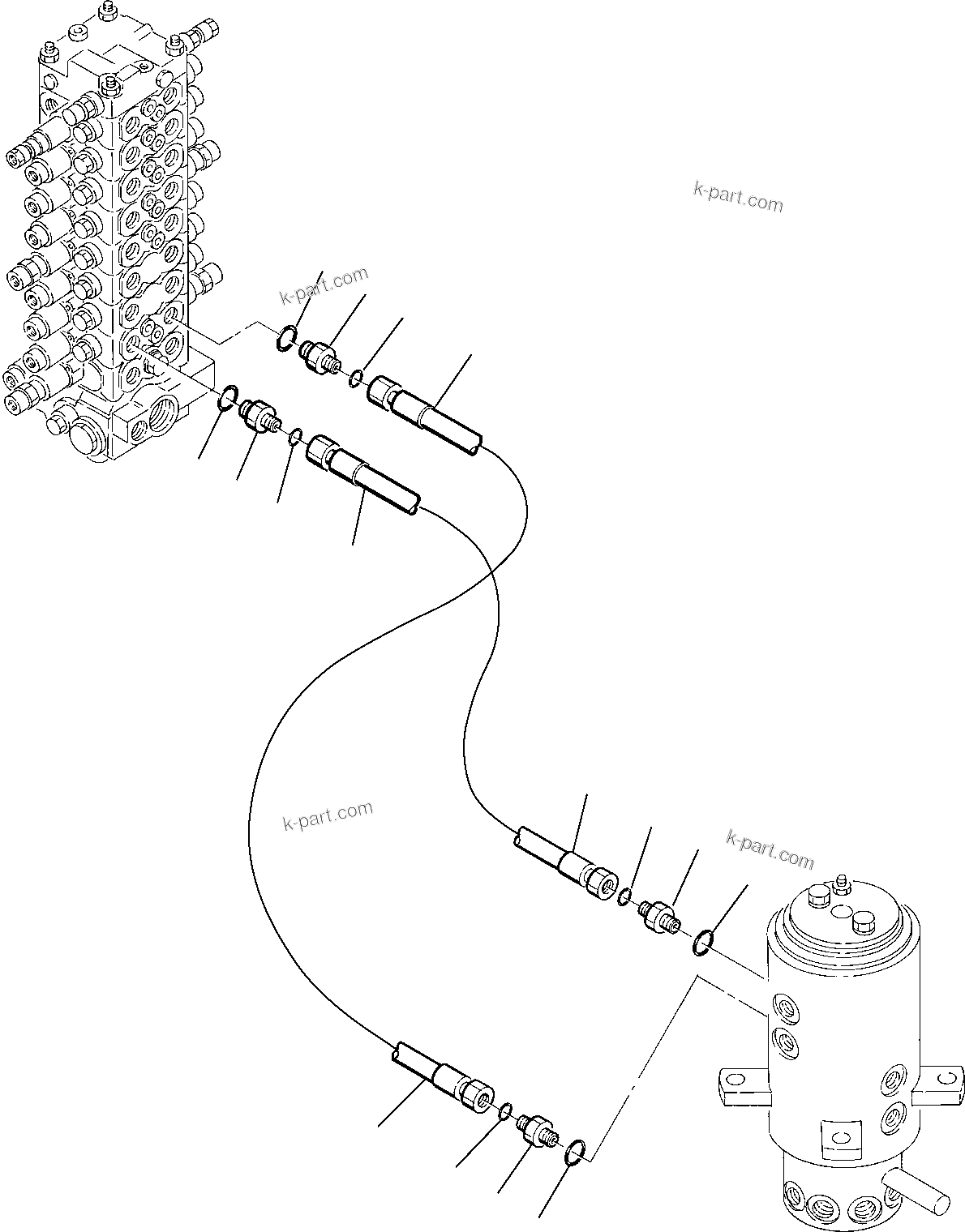 k-part.com

k-part.com

k-part.com

k-part.com