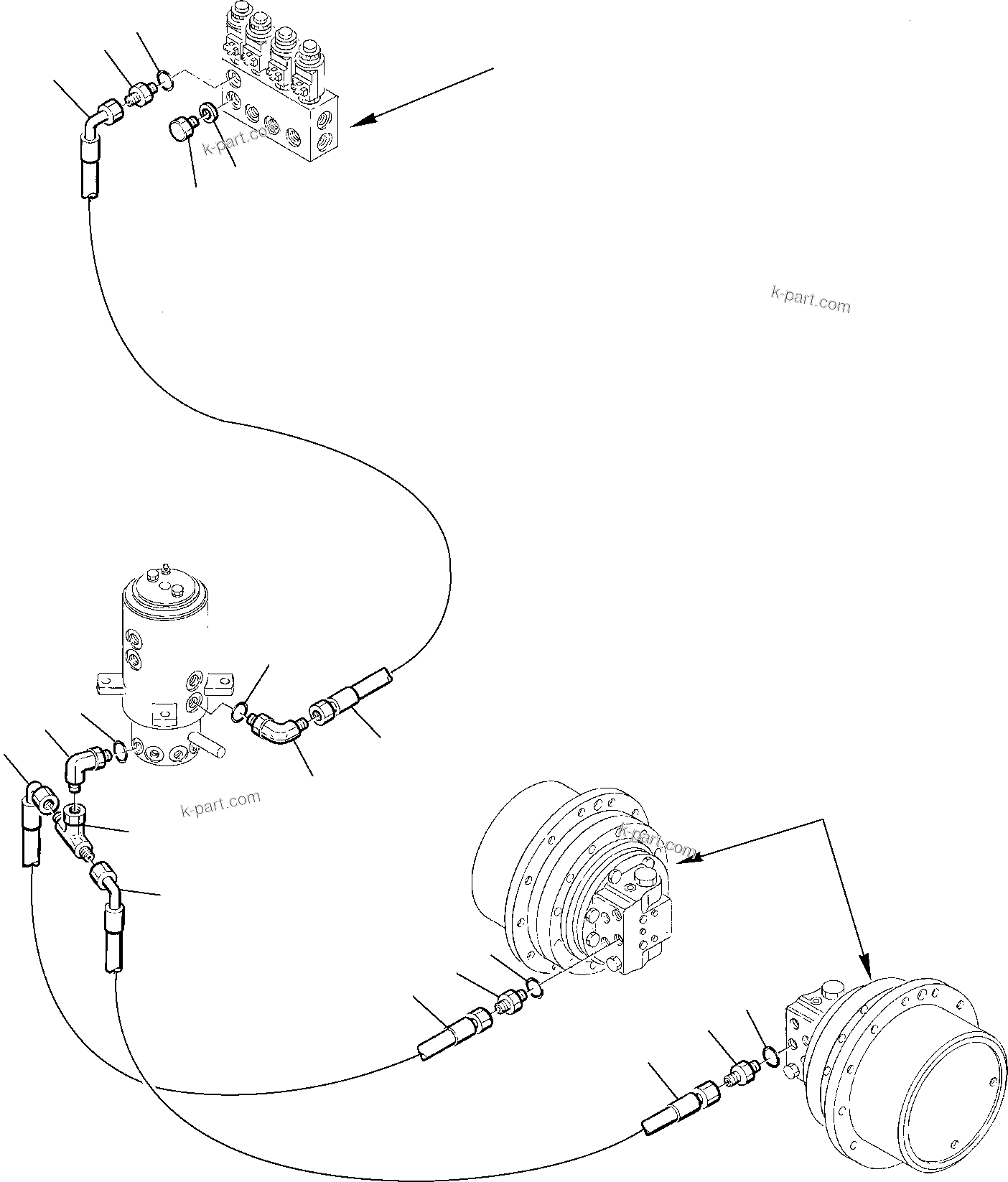 k-part.com

k-part.com

k-part.com

k-part.com