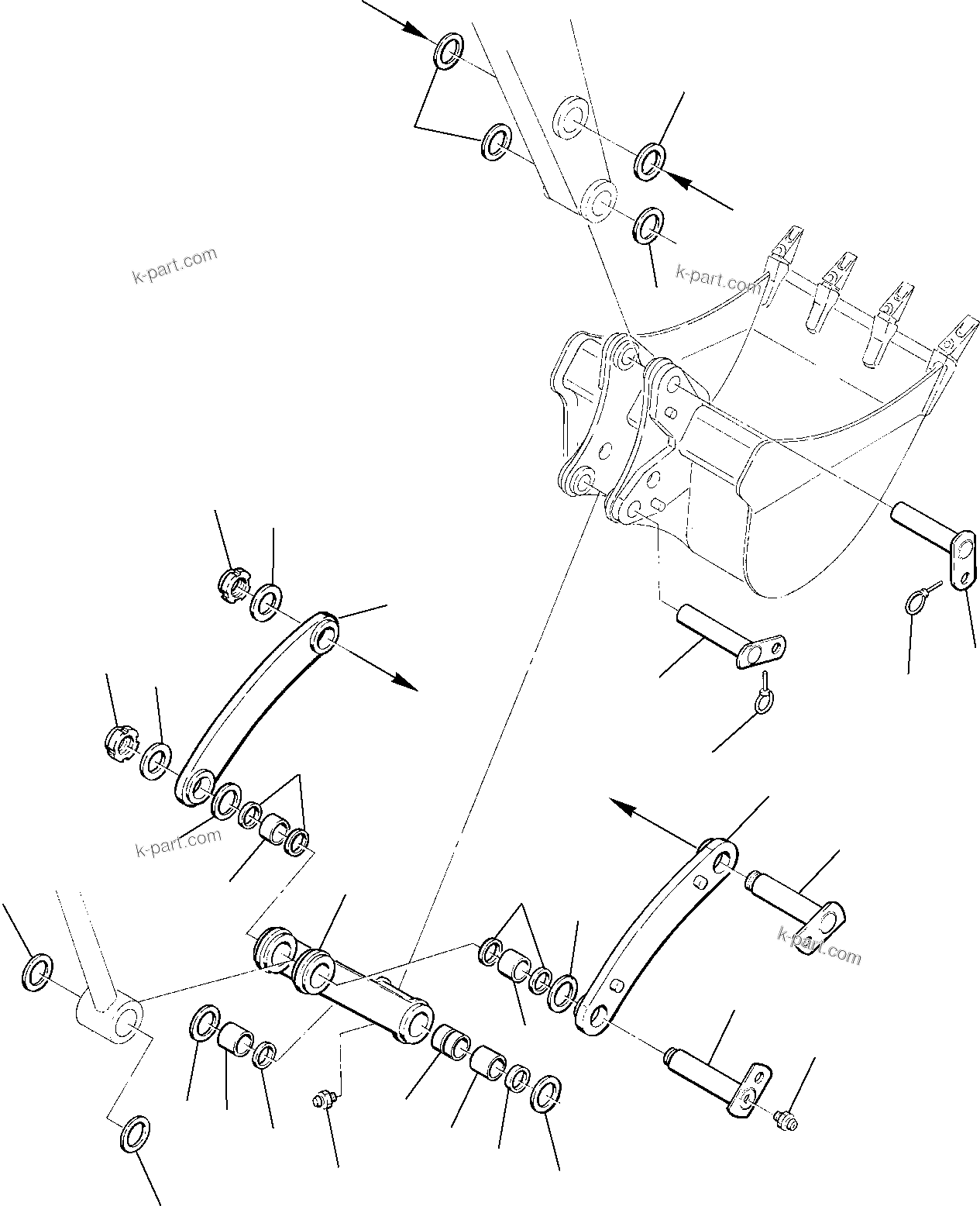 k-part.com

k-part.com

k-part.com

k-part.com