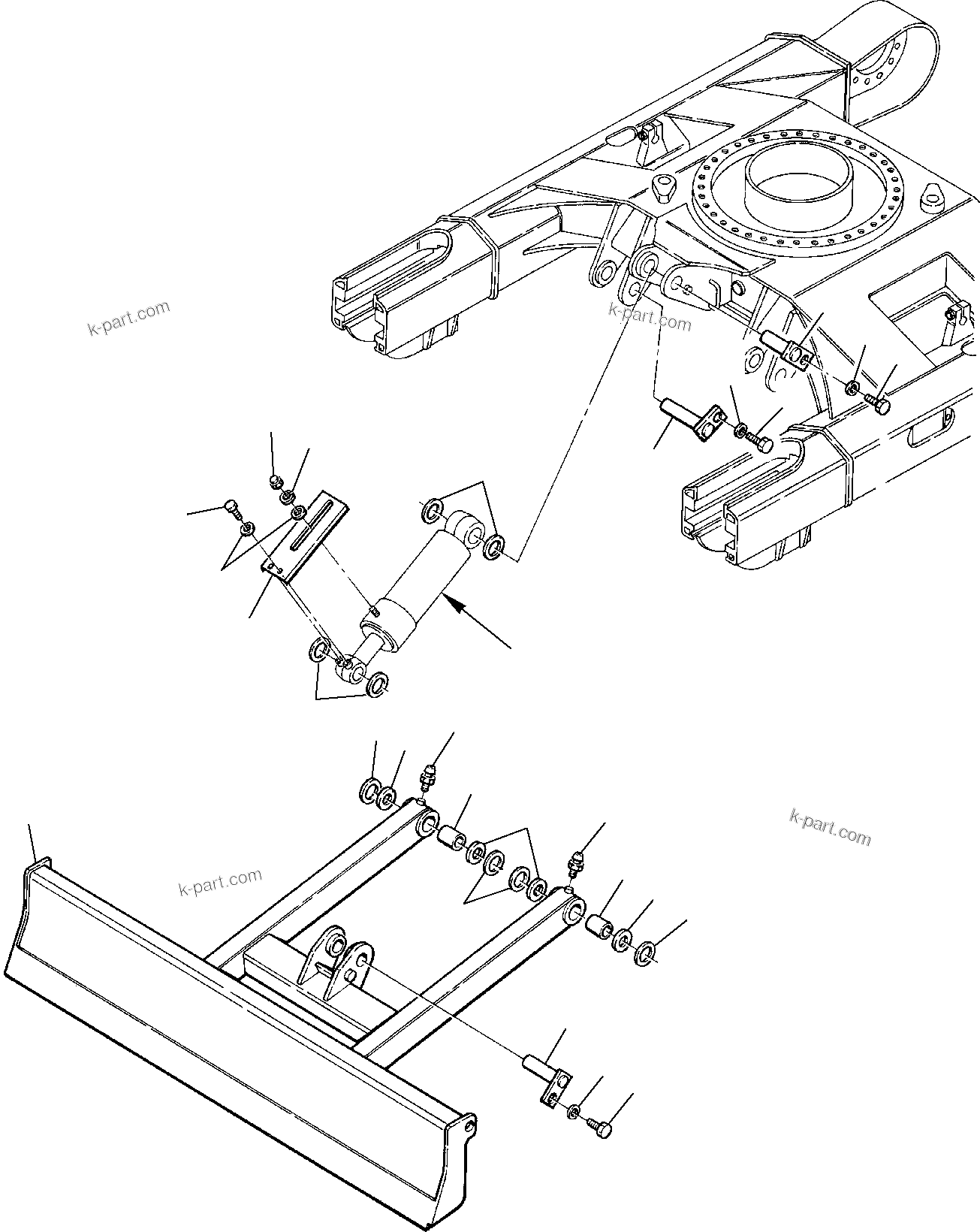 k-part.com

k-part.com

k-part.com

k-part.com