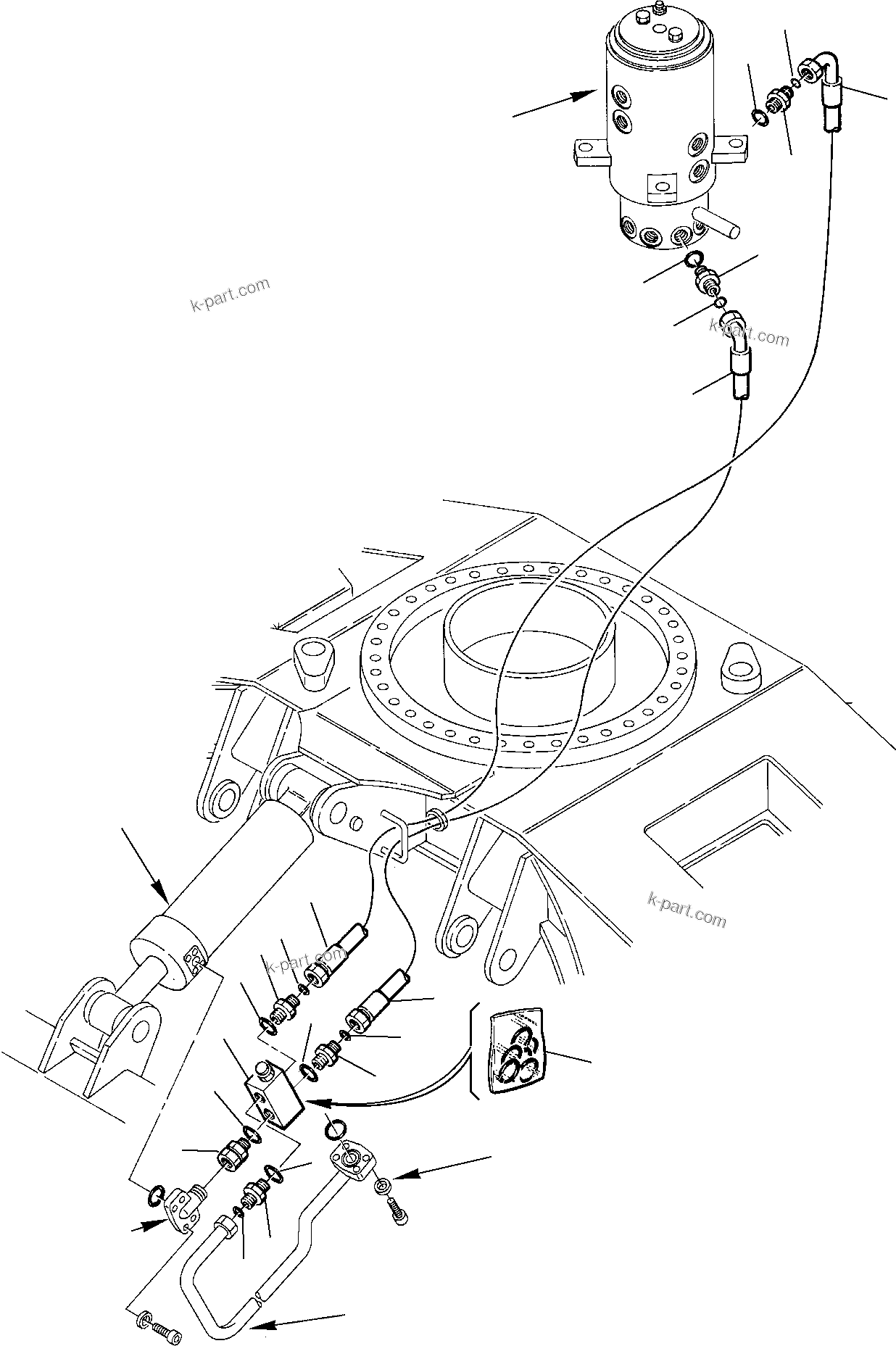 k-part.com

k-part.com

k-part.com

k-part.com