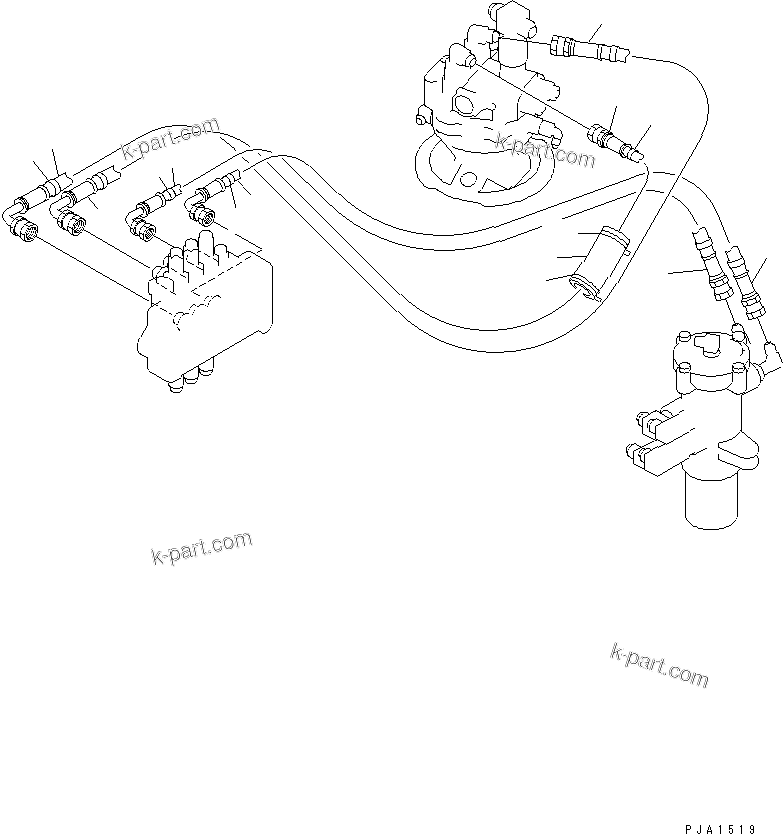 k-part.com
k-part.com
k-part.com
k-part.com
PJA1519