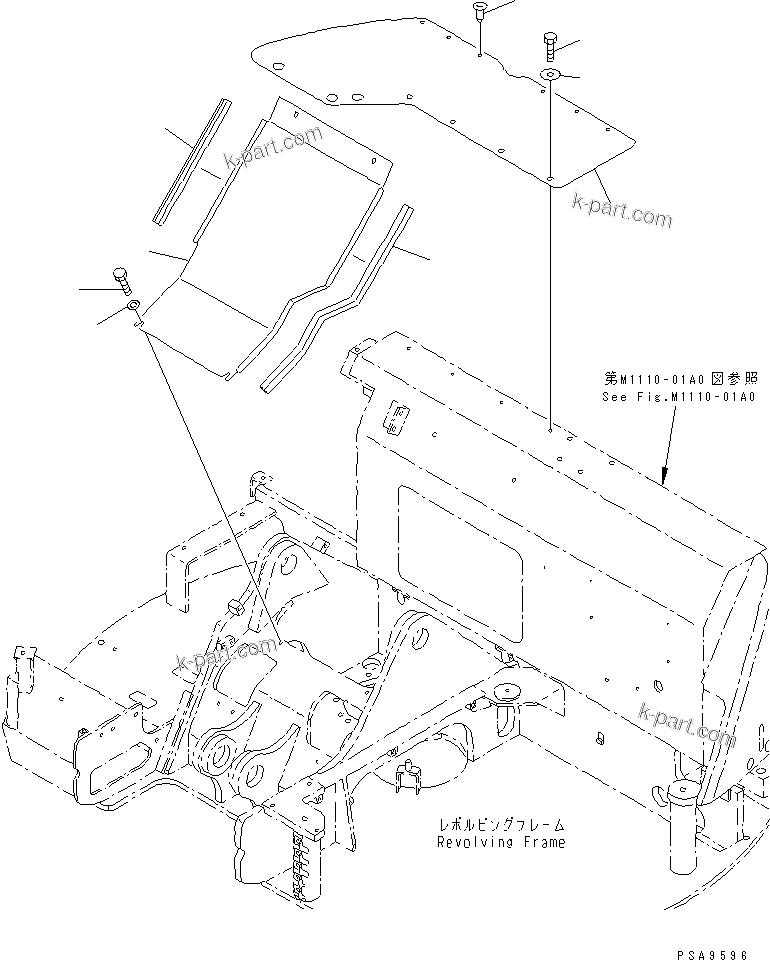 k-part.com
k-part.com
第M1110-01A0図参照
See Fig.M1110-01A0
k-part.com
k-part.com
レボルビングフレーム
Revolving Frame
PSA9596