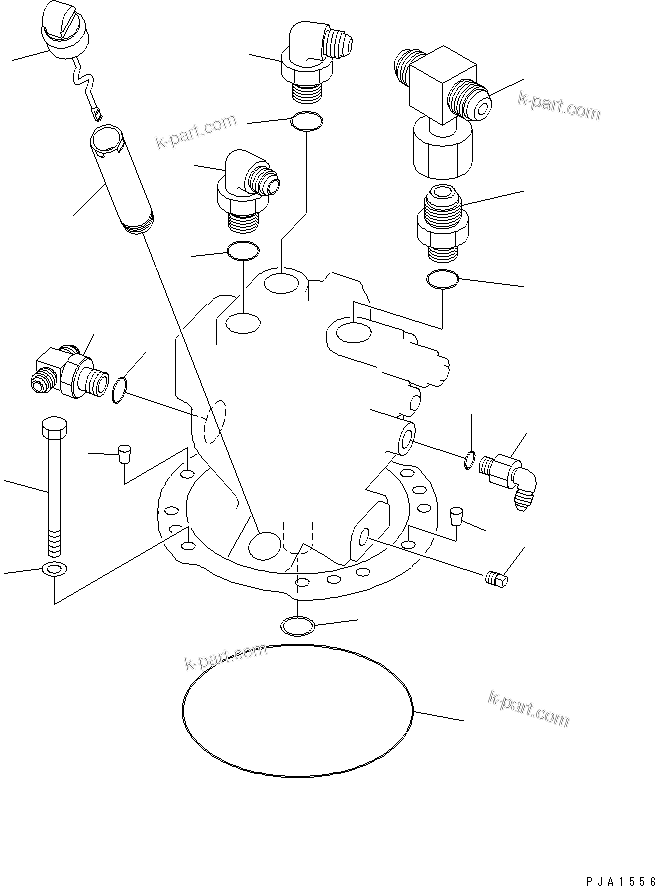 k-part.com

k-part.com

k-part.com

k-part.com

PJA1556