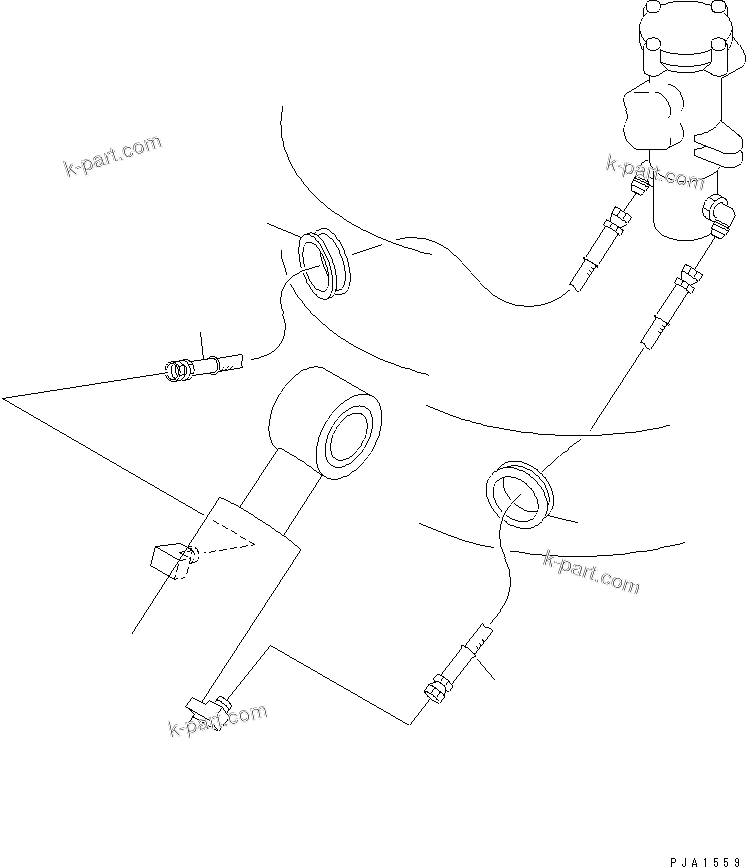 k-part.com

k-part.com

k-part.com

k-part.com

PJA1559