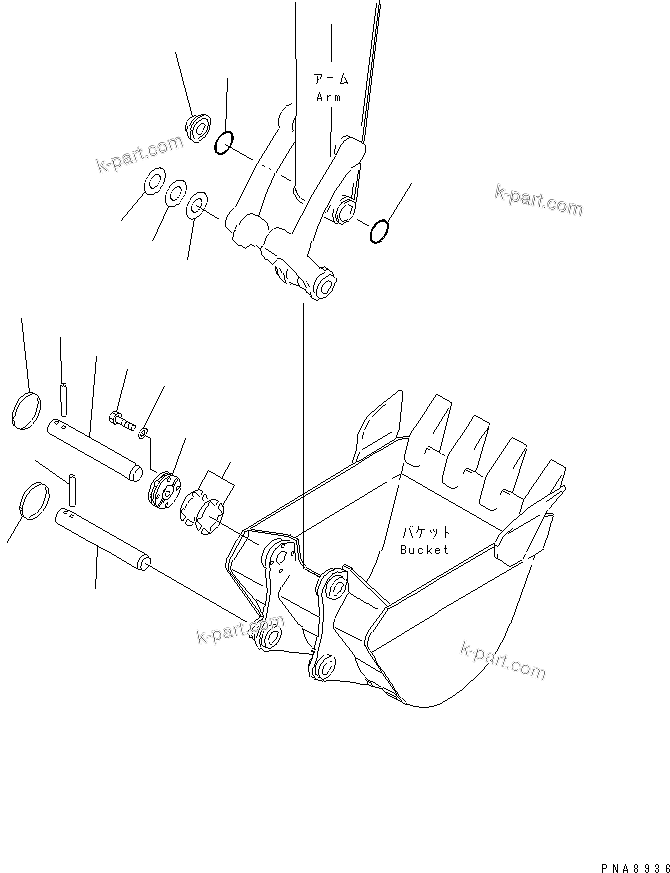 アーム
Arm

k-part.com

k-part.com

バケット
Bucket

k-part.com

k-part.com

PNA8936