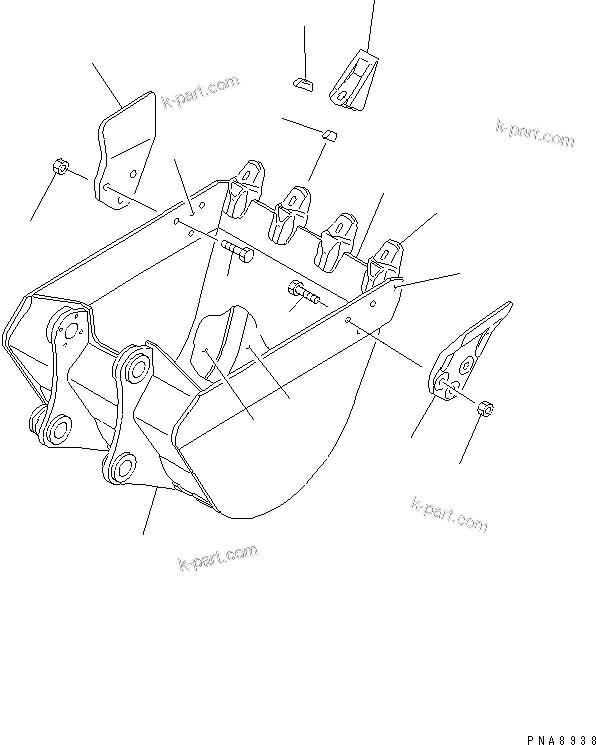 k-part.com

k-part.com

k-part.com

k-part.com

PNA8938