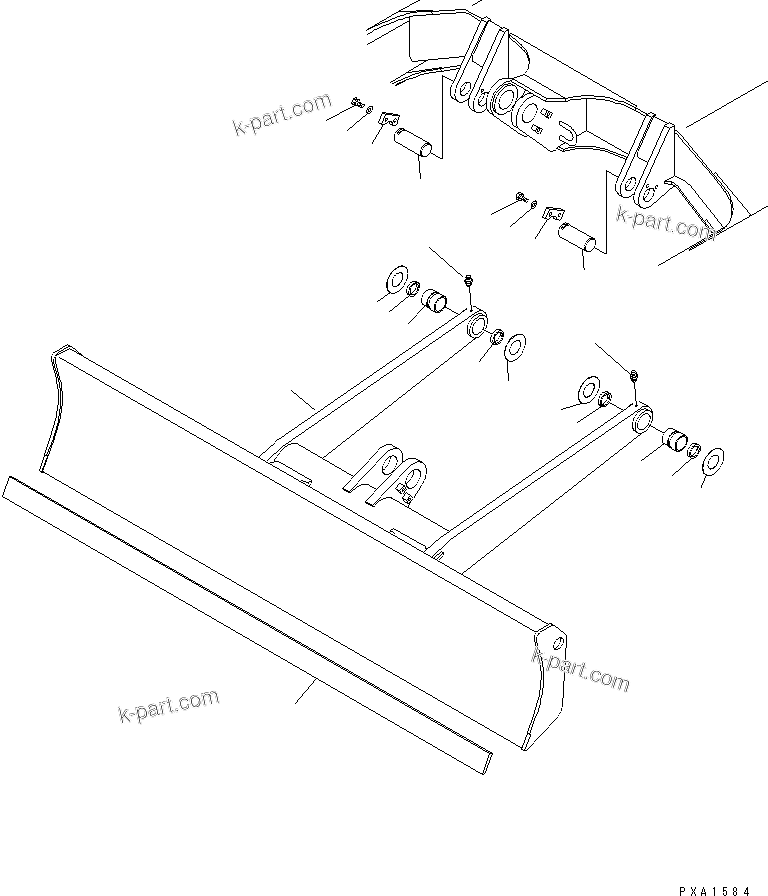 k-part.com

k-part.com

k-part.com

k-part.com

PXA1584