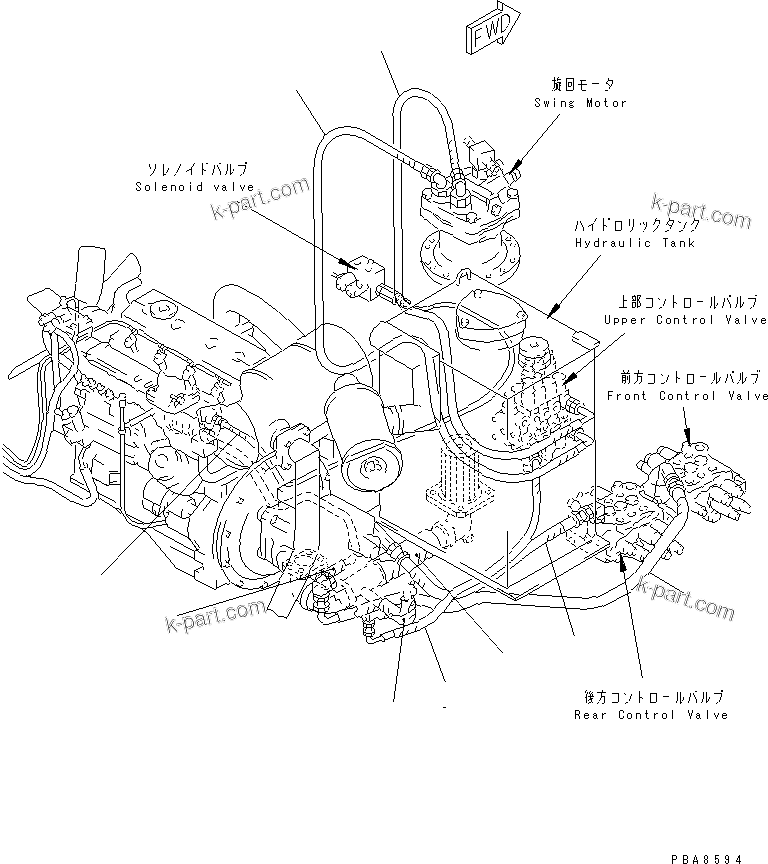 FWD

旋回モータ
Swing Motor

ソレノイドバルブ
Solenoid valve

k-part.com

k-part.com

ハイドロリックタンク
Hydraulic Tank

上部コントロールバルブ
Upper Control Valve

前方コントロールバルブ
Front Control Valve

k-part.com

k-part.com

後方コントロールバルブ
Rear Control Valve

PBA8594