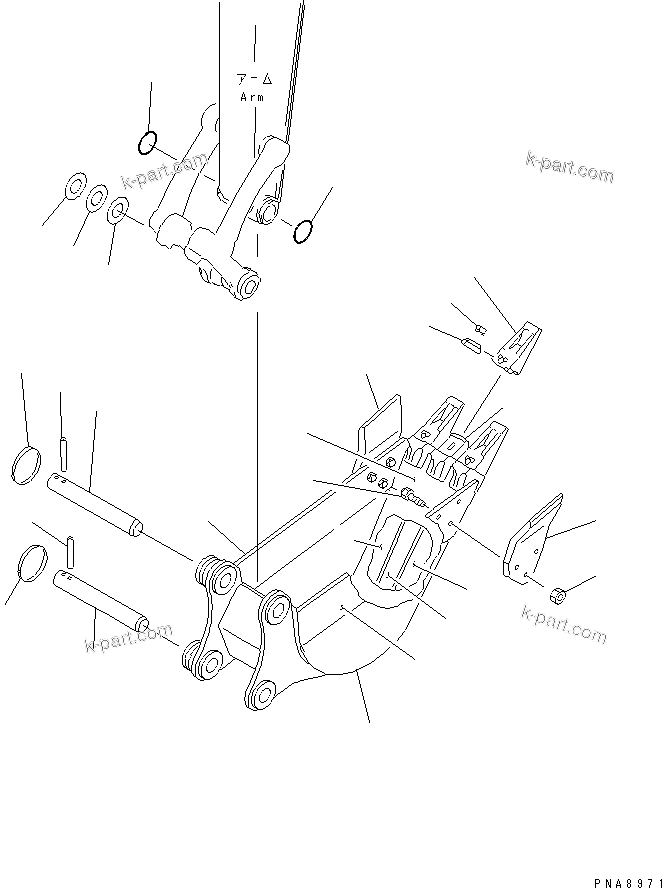 アーム
Arm

k-part.com

k-part.com

k-part.com

k-part.com

PNA8971