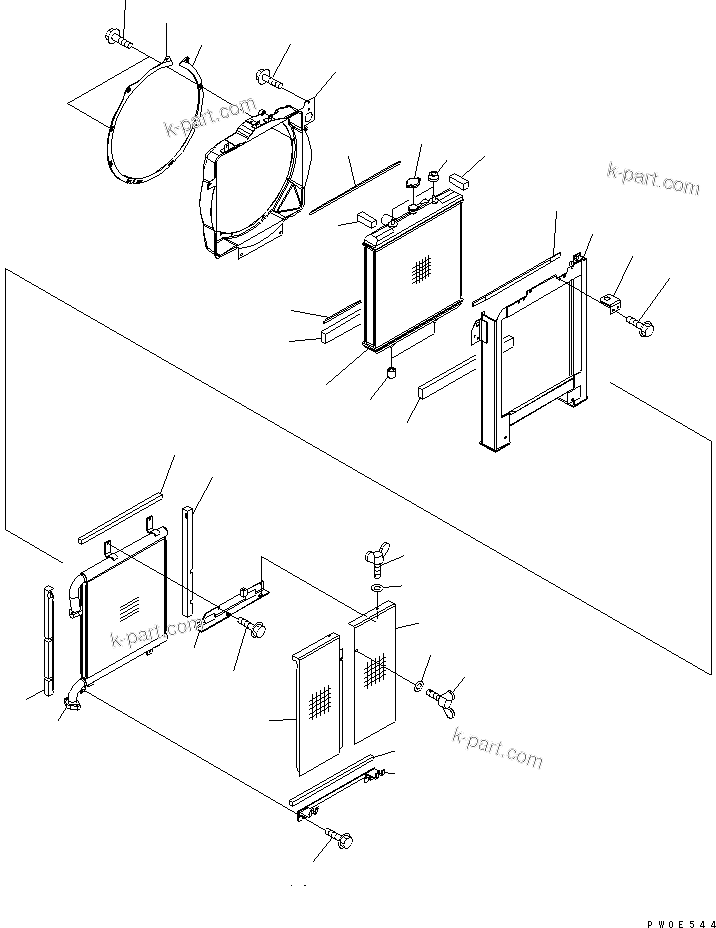 k-part.com

k-part.com

k-part.com

k-part.com

PW0E544