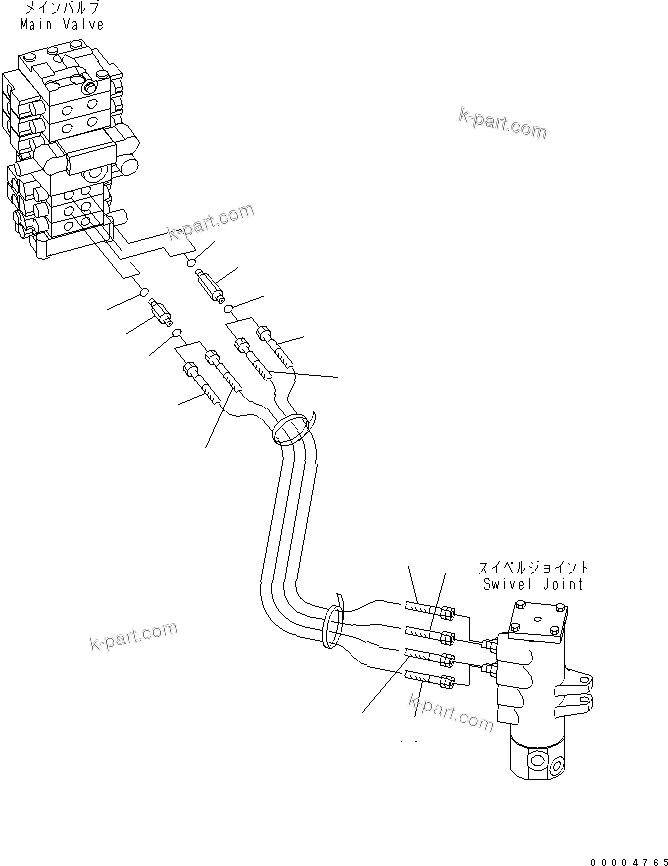 メインバルブ
Main Valve

k-part.com

k-part.com

スイベルジョイント
Swivel Joint

k-part.com

k-part.com

00004765