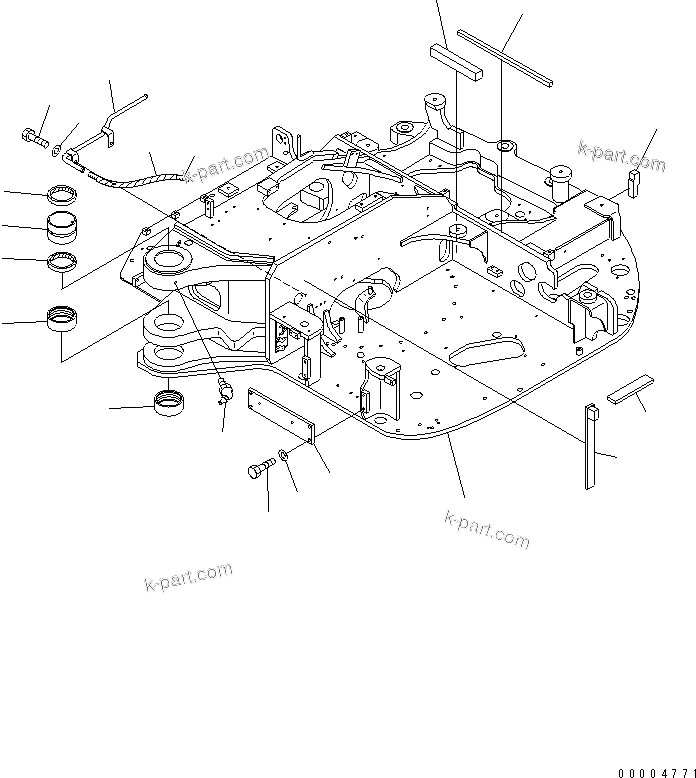 k-part.com
k-part.com
k-part.com
k-part.com
00004771